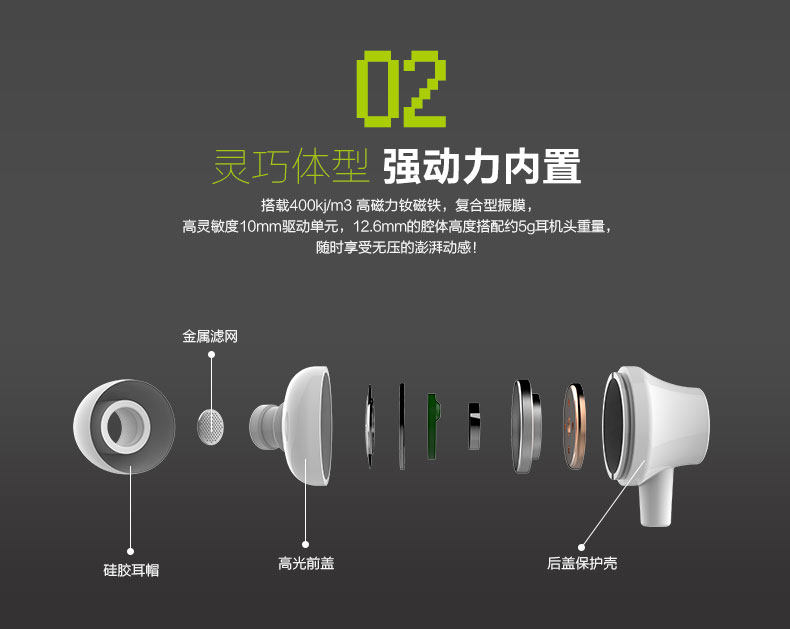 02

灵巧体型 强动力内置

搭载400kj/m3 高磁力钕磁铁，复合型振膜，
高灵敏度10mm驱动单元，12.6mm的腔体高度搭配约5g耳机头重量，
随时享受无压的澎湃动感！

金属滤网

硅胶耳帽

高光前盖

后盖保护壳