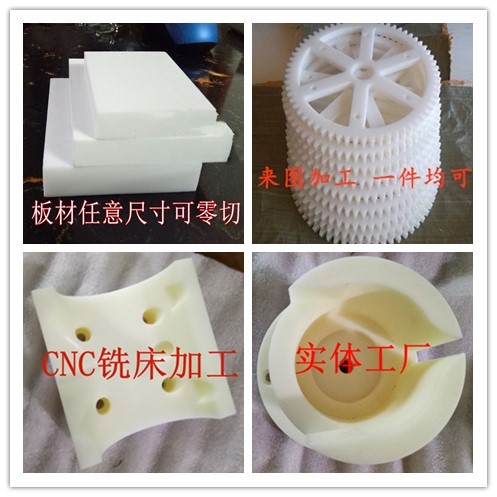 板材任意尺寸可零切

来图加工 一件均可

CNC铣床加工

实体工厂