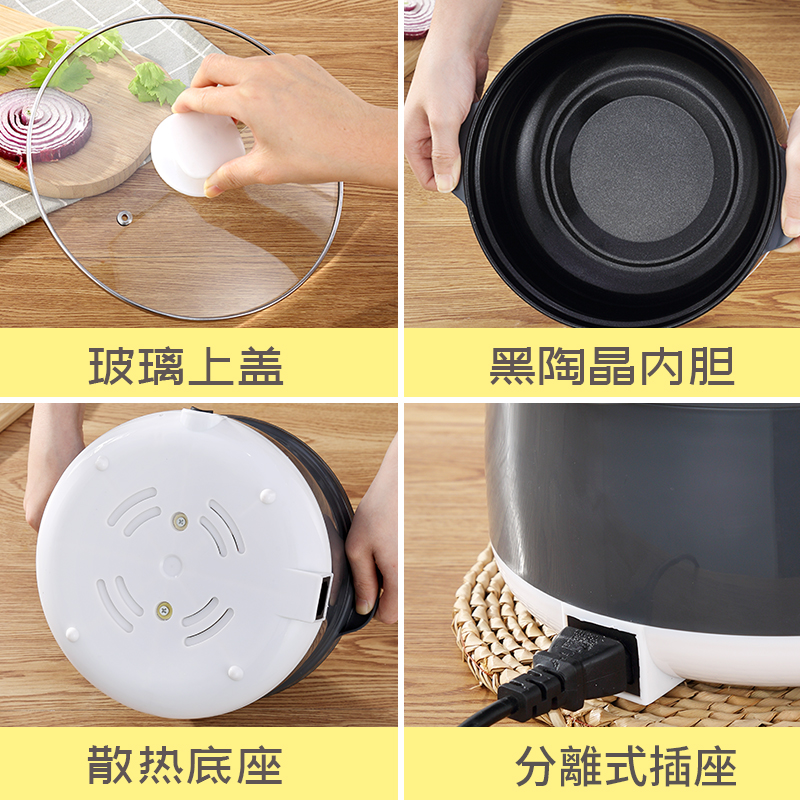 玻璃上盖

黑陶晶内胆

散热底座

分離式插座