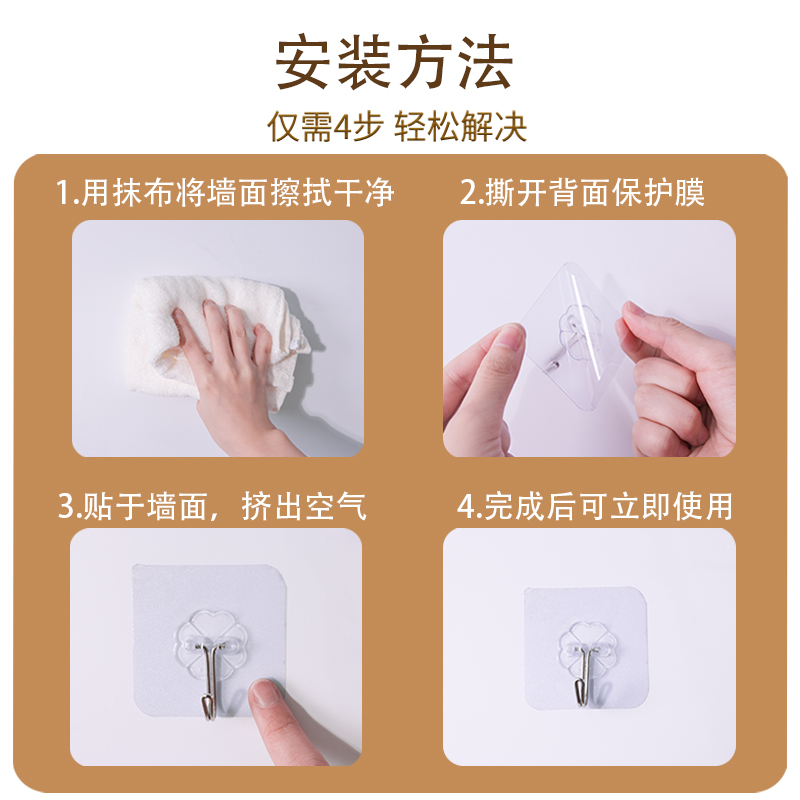 安装方法

仅需4步 轻松解决

1.用抹布将墙面擦拭干净

2.撕开背面保护膜

3.贴于墙面，挤出空气

4.完成后可立即使用