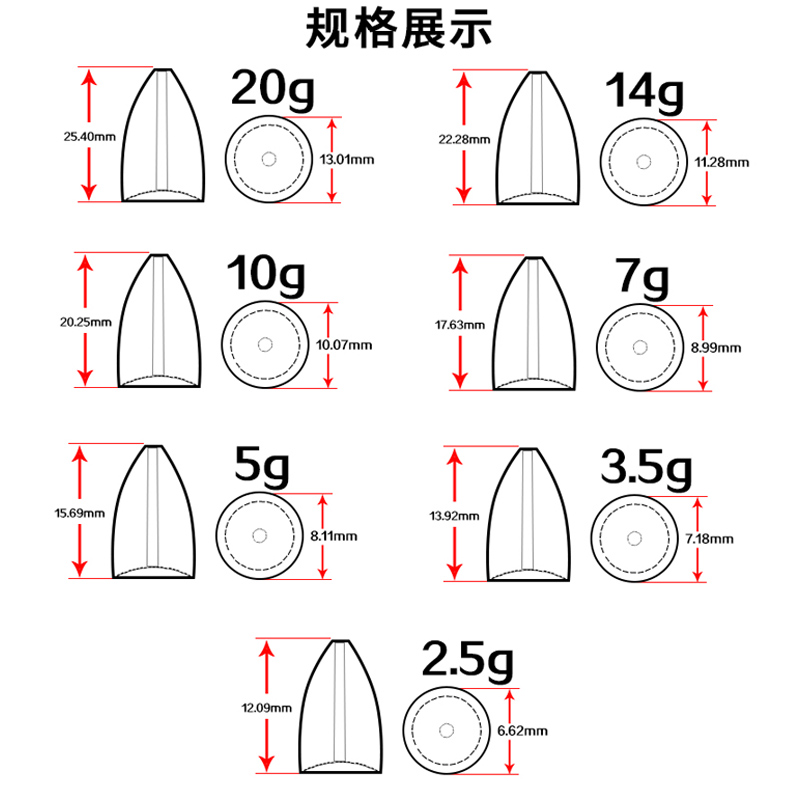 规格展示

25.40mm
20g
13.01mm

22.28mm
14g
11.28mm

20.25mm
10g
10.07mm

17.63mm
7g
8.99mm

15.69mm
5g
8.11mm

13.92mm
3.5g
7.18mm

12.09mm
2.5g
6.62mm