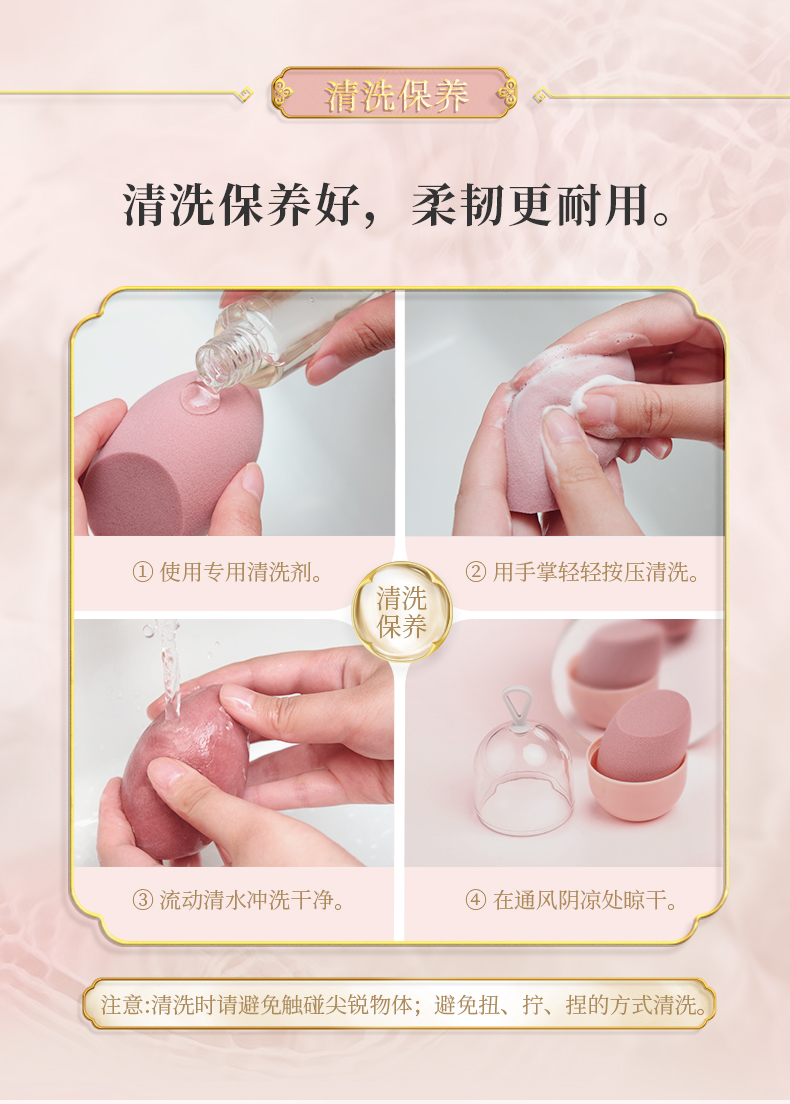 清洗保养

清洗保养好，柔韧更耐用。

① 使用专用清洗剂。

② 用手掌轻轻按压清洗。

清洗保养

③ 流动清水冲洗干净。

④ 在通风阴凉处晾干。

注意:清洗时请避免触碰尖锐物体；避免扭、拧、捏的方式清洗。