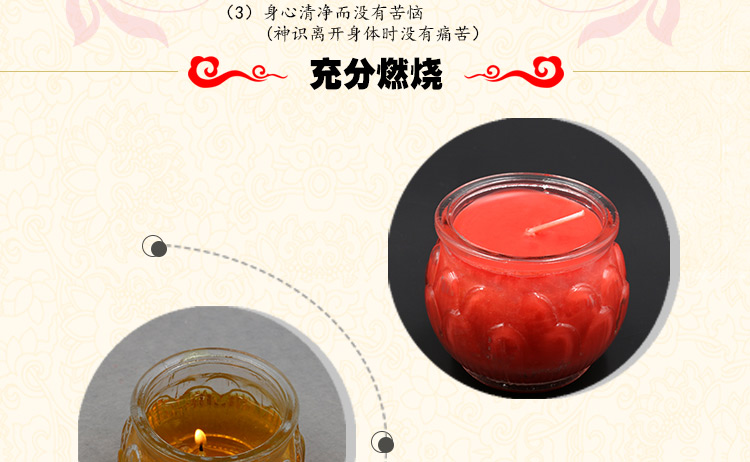 （3）身心清净而没有苦恼
（神识离开身体时没有痛苦）

充分燃烧