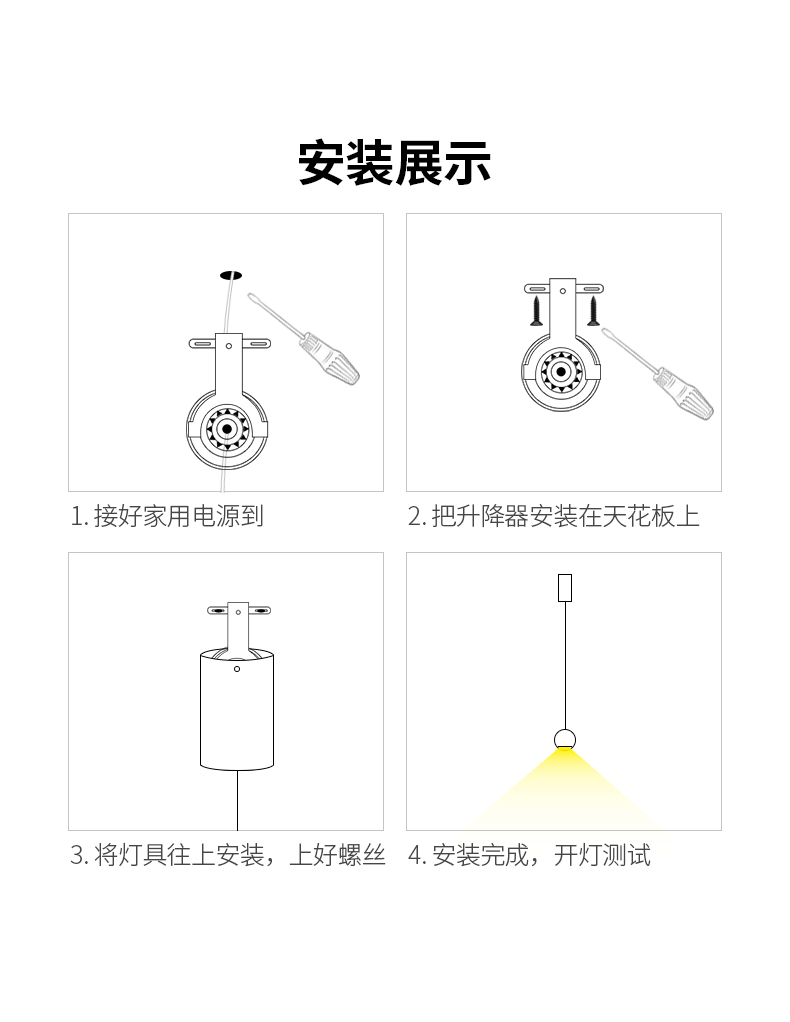 安装展示

1. 接好家用电源到

2. 把升降器安装在天花板上

3. 将灯具往上安装，上好螺丝

4. 安装完成，开灯测试