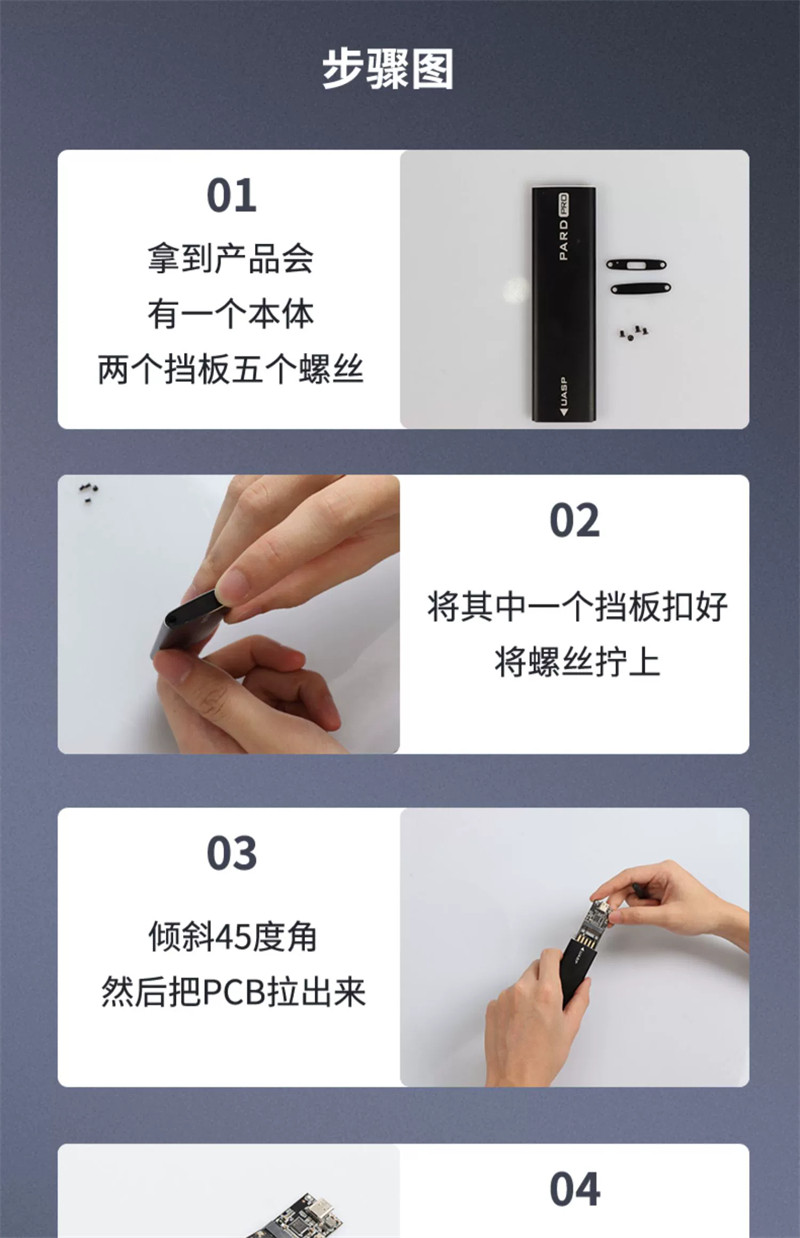 步骤图

01
拿到产品会
有一个本体
两个挡板五个螺丝

PARD PRO
UASP

02
将其中一个挡板扣好
将螺丝拧上

03
倾斜45度角
然后把PCB拉出来

04