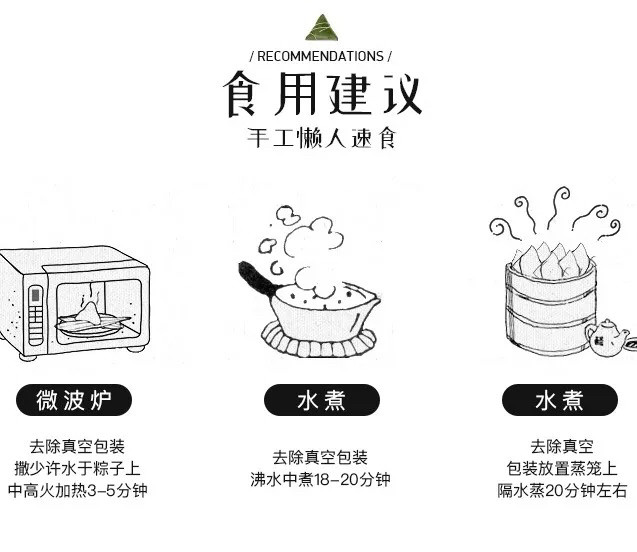 / RECOMMENDATIONS /

食用建议

手工懒人速食

微波炉

去除真空包装
撒少许水于粽子上
中高火加热3-5分钟

水煮

去除真空包装
沸水中煮18-20分钟

水煮

去除真空
包装放置蒸笼上
隔水蒸20分钟左右