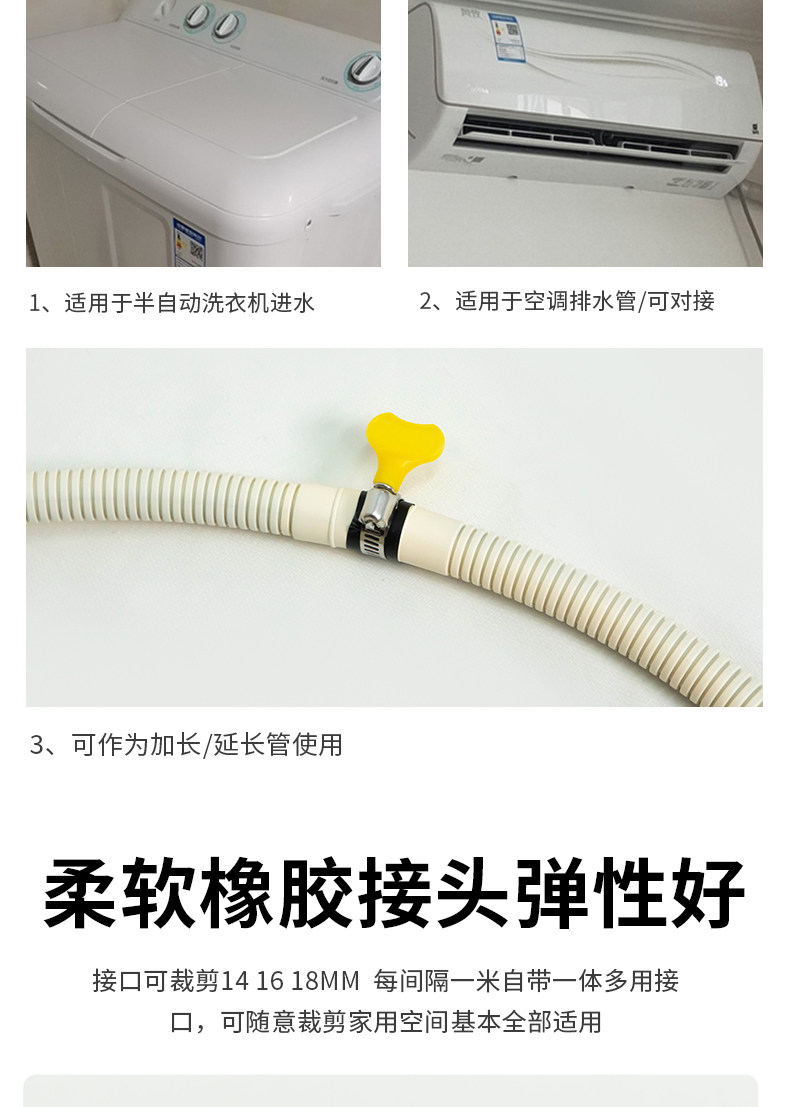 1、适用于半自动洗衣机进水

2、适用于空调排水管/可对接

3、可作为加长/延长管使用

柔软橡胶接头弹性好

接口可裁剪14 16 18MM 每间隔一米自带一体多用接口，可随意裁剪家用空间基本全部适用