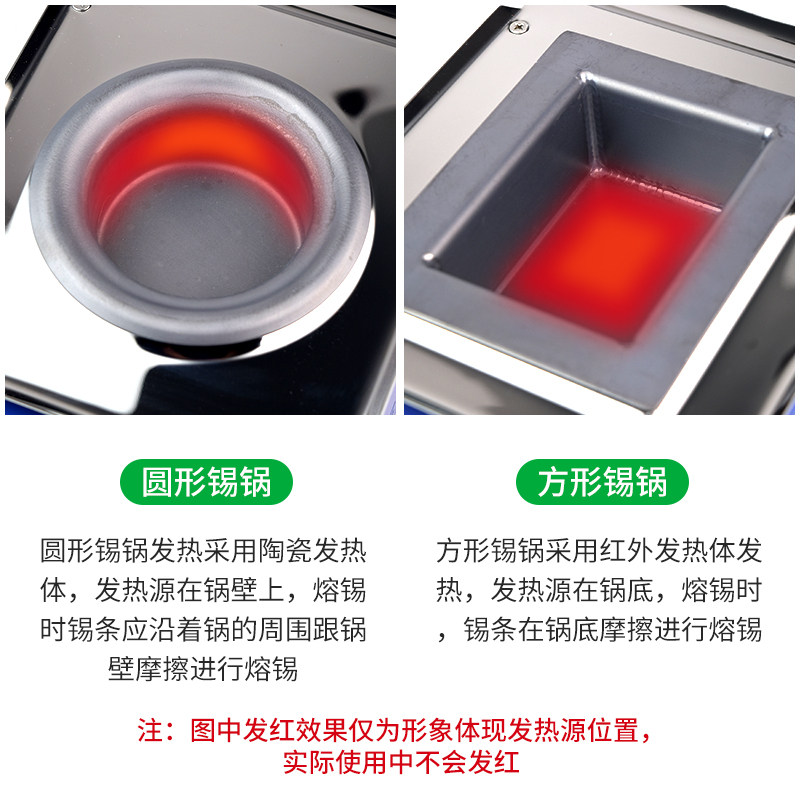 圆形锡锅

圆形锡锅发热采用陶瓷发热体，发热源在锅壁上，熔锡时锡条应沿着锅的周围跟锅壁摩擦进行熔锡

方形锡锅

方形锡锅采用红外发热体发热，发热源在锅底，熔锡时，锡条在锅底摩擦进行熔锡

注：图中发红效果仅为形象体现发热源位置，实际使用中不会发红