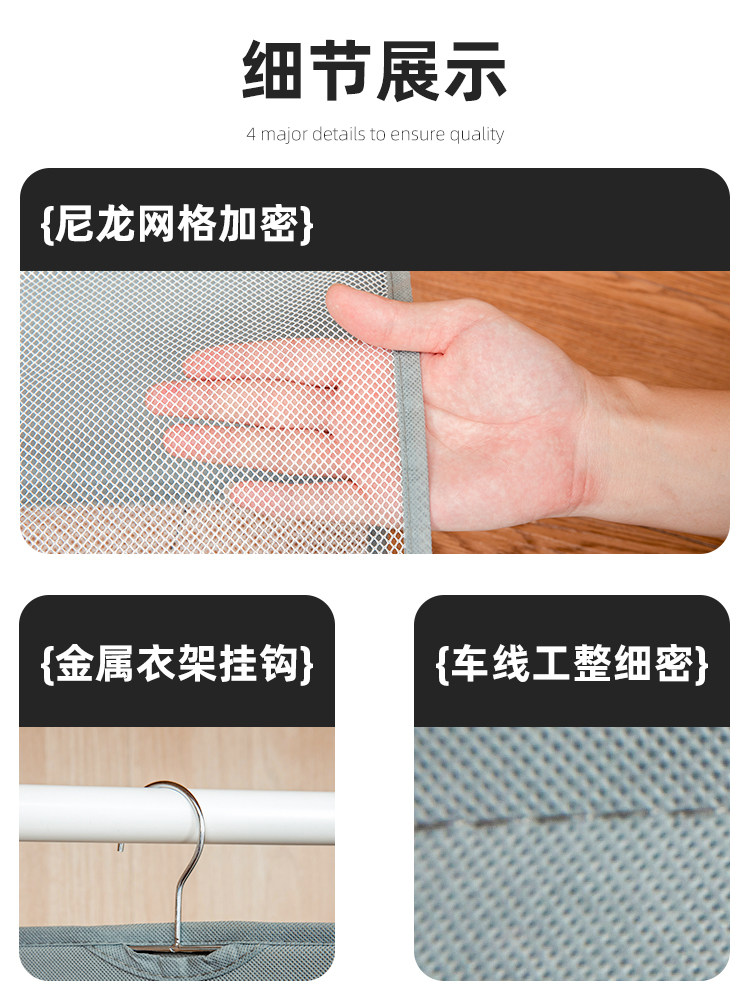 细节展示

4 major details to ensure quality

{尼龙网格加密}

{金属衣架挂钩}

{车线工整细密}