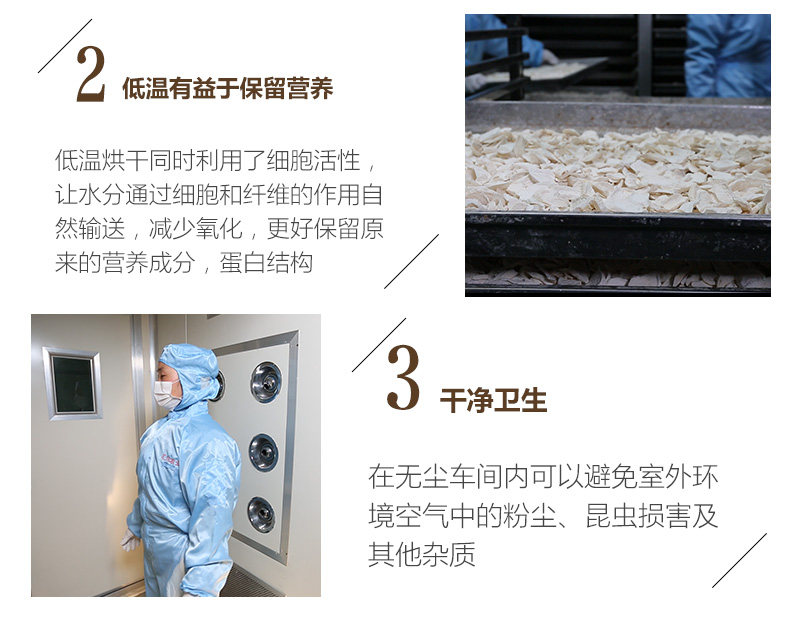 2 低温有益于保留营养

低温烘干同时利用了细胞活性，让水分通过细胞和纤维的作用自然输送，减少氧化，更好保留原来的营养成分，蛋白结构

3 干净卫生

在无尘车间内可以避免室外环境空气中的粉尘、昆虫损害及其他杂质