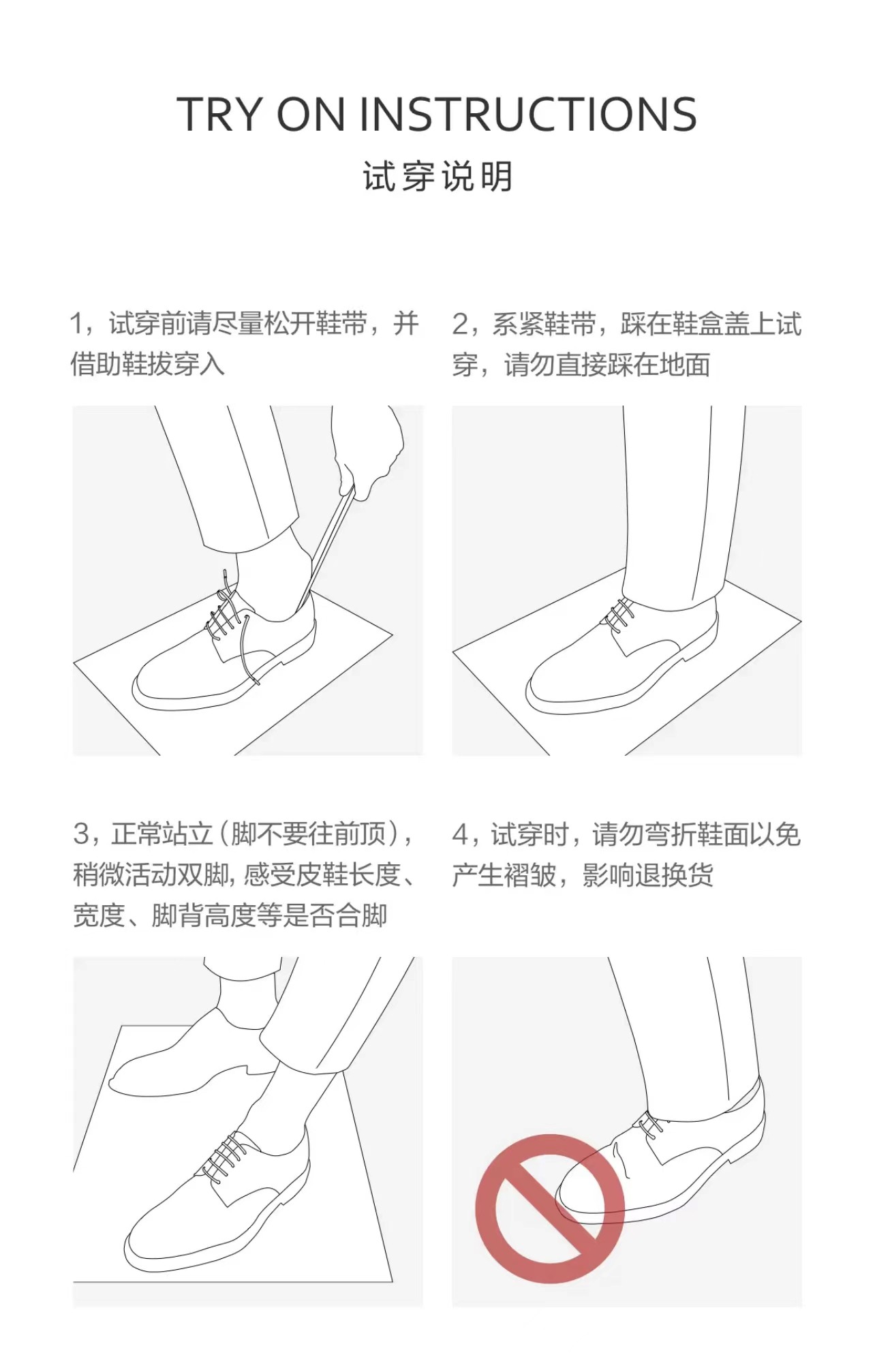 TRY ON INSTRUCTIONS

试穿说明

1，试穿前请尽量松开鞋带，并借助鞋拔穿入

2，系紧鞋带，踩在鞋盒盖上试穿，请勿直接踩在地面

3，正常站立（脚不要往前顶），稍微活动双脚，感受皮鞋长度、宽度、脚背高度等是否合脚

4，试穿时，请勿弯折鞋面以免产生褶皱，影响退换货