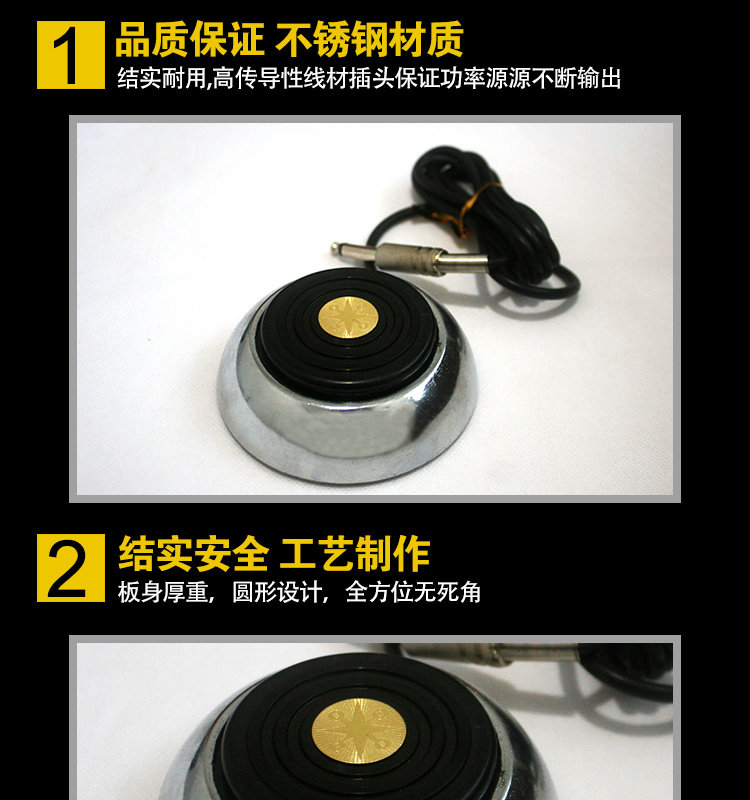 1 品质保证 不锈钢材质
结实耐用,高传导性线材插头保证功率源源不断输出

2 结实安全 工艺制作
板身厚重，圆形设计，全方位无死角