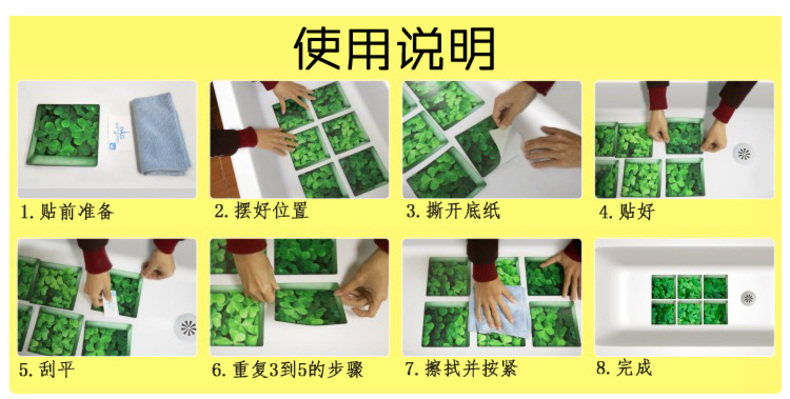 使用说明

1. 贴前准备

2. 摆好位置

3. 撕开底纸

4. 贴好

5. 刮平

6. 重复3到5的步骤

7. 擦拭并按紧

8. 完成