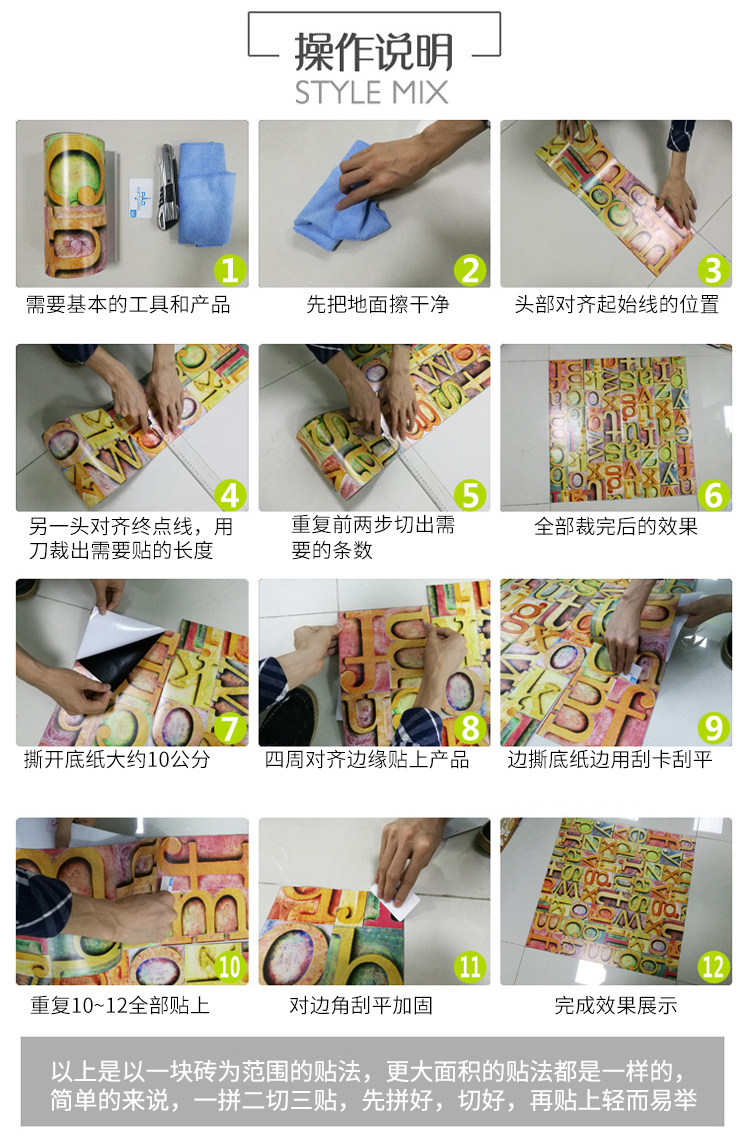 操作说明
STYLE MIX

1
需要基本的工具和产品

2
先把地面擦干净

3
头部对齐起始线的位置

4
另一头对齐终点线，用刀裁出需要贴的长度

5
重复前两步切出需要的条数

6
全部裁完后的效果

7
撕开底纸大约10公分

8
四周对齐边缘贴上产品

9
边撕底纸边用刮卡刮平

10
重复10~12全部贴上

11
对边角刮平加固

12
完成效果展示

以上是以一块砖为范围的贴法，更大面积的贴法都是一样的，简单的来说，一拼二切三贴，先拼好，切好，再贴上轻而易举