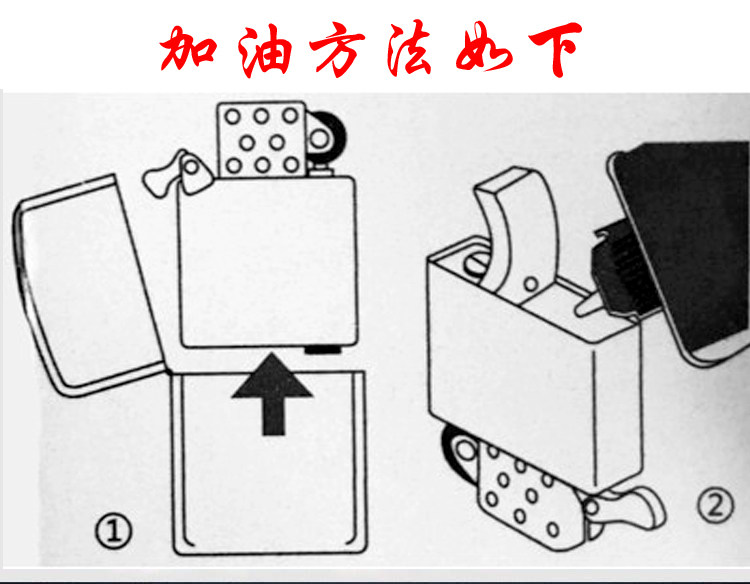 加油方法如下

①

②