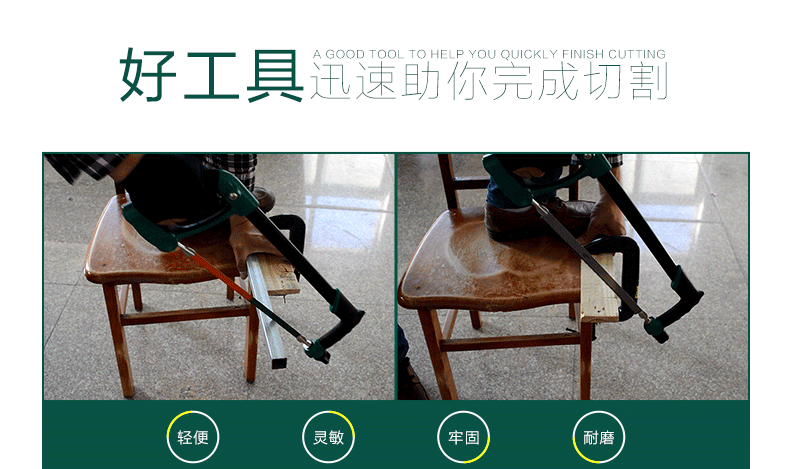 好工具 A GOOD TOOL TO HELP YOU QUICKLY FINISH CUTTING
迅速助你完成切割

轻便
灵敏
牢固
耐磨