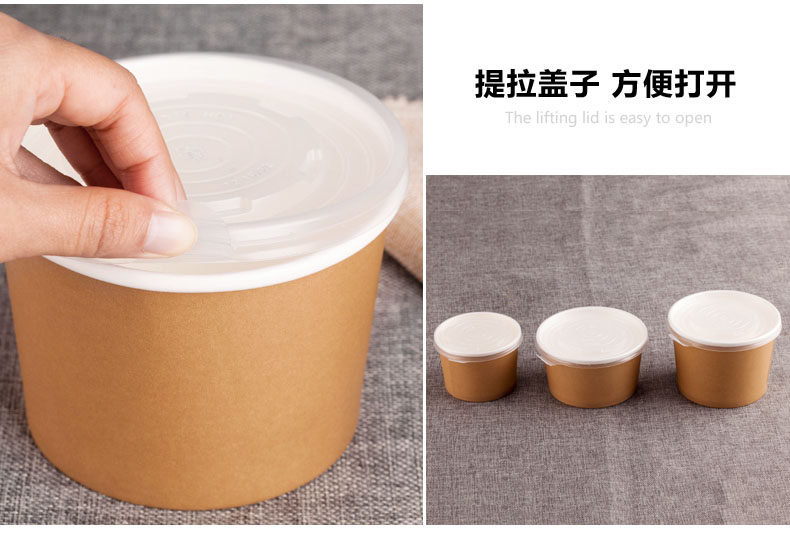 提拉盖子 方便打开

The lifting lid is easy to open