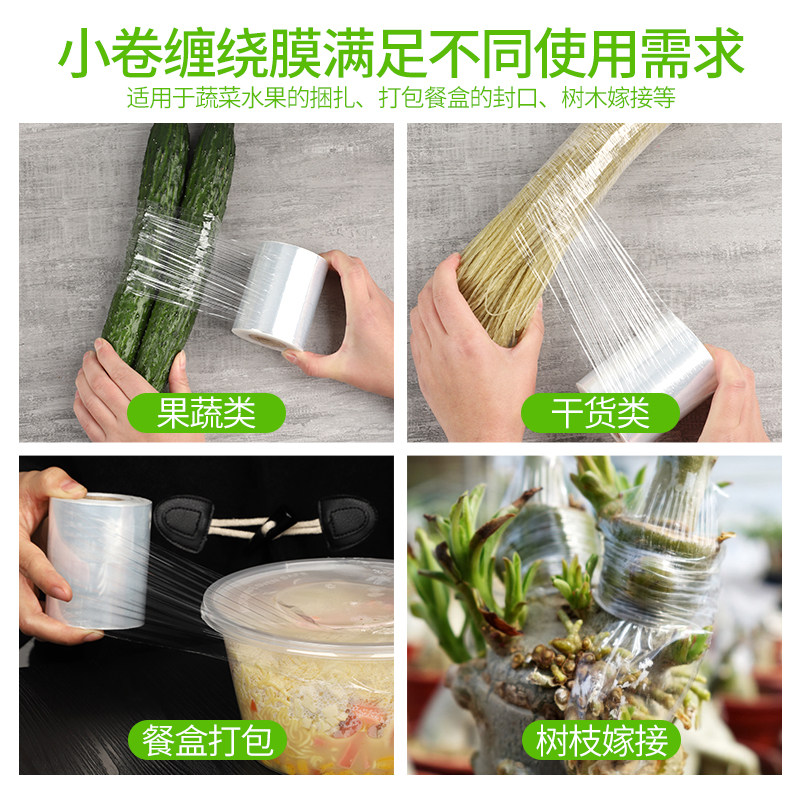 小卷缠绕膜满足不同使用需求
适用于蔬菜水果的捆扎、打包餐盒的封口、树木嫁接等

果蔬类

干货类

餐盒打包

树枝嫁接