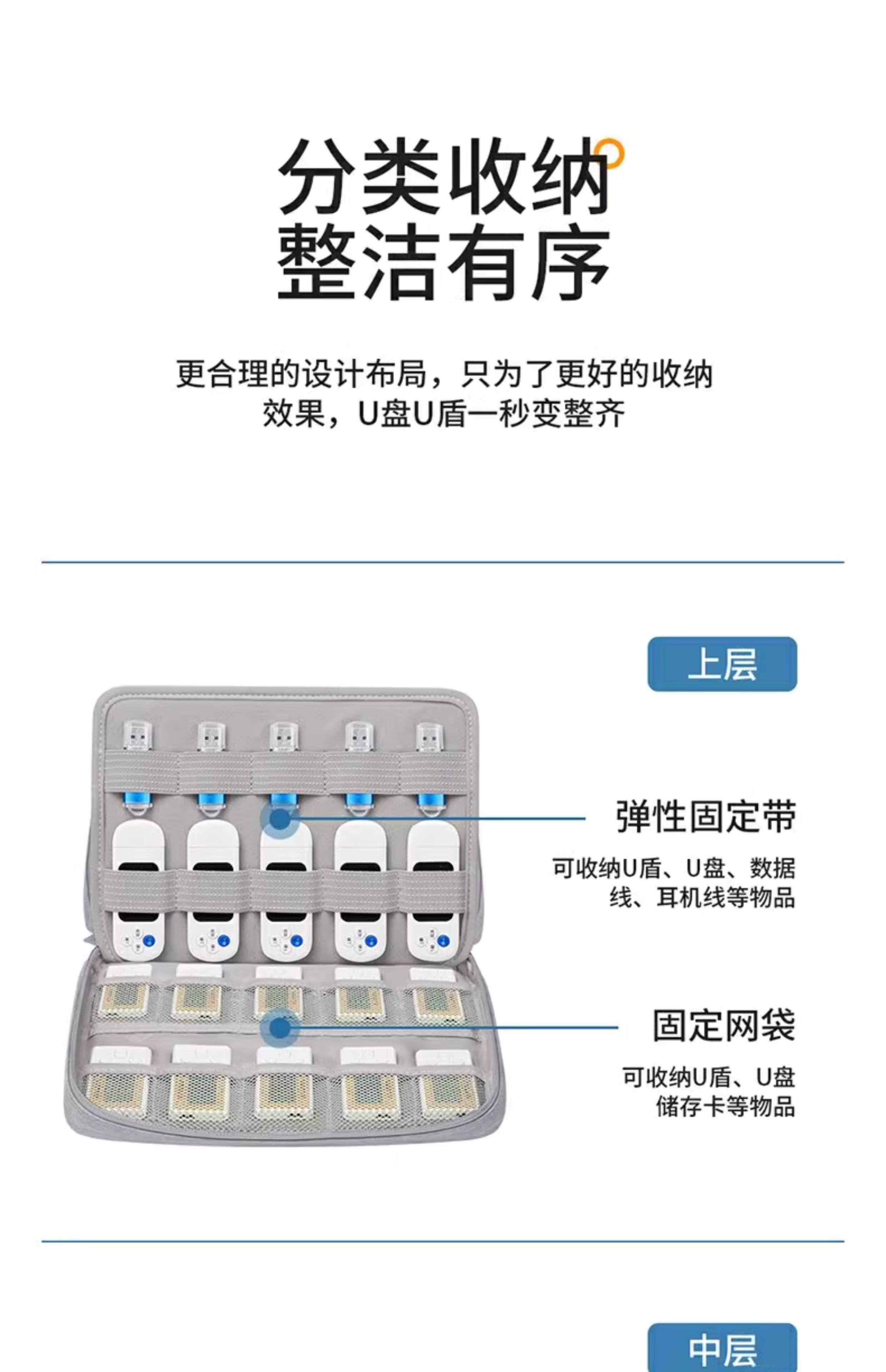 分类收纳
整洁有序

更合理的设计布局，只为了更好的收纳效果，U盘U盾一秒变整齐

上层

弹性固定带

可收纳U盾、U盘、数据线、耳机线等物品

固定网袋

可收纳U盾、U盘储存卡等物品

中层