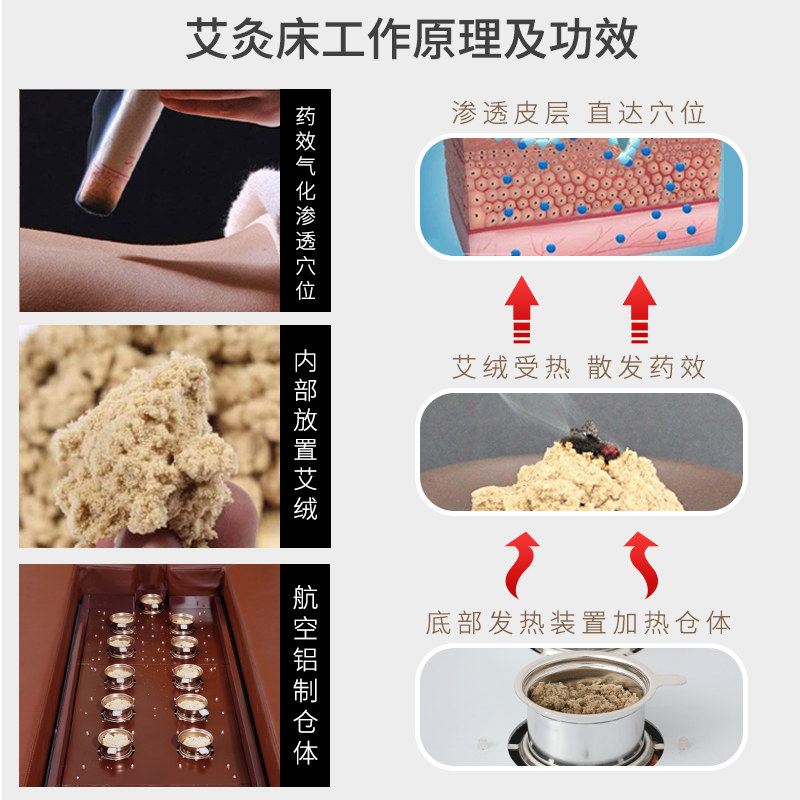 艾灸床工作原理及功效

药效气化渗透穴位

内部放置艾绒

航空铝制仓体

渗透皮层 直达穴位

艾绒受热 散发药效

底部发热装置加热仓体