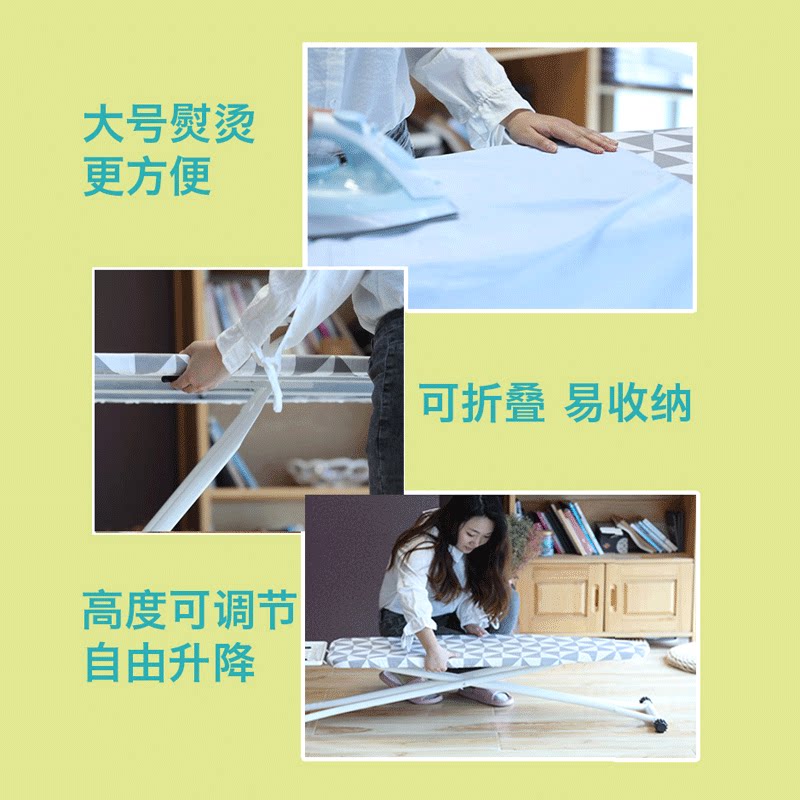 大号熨烫
更方便

可折叠 易收纳

高度可调节
自由升降