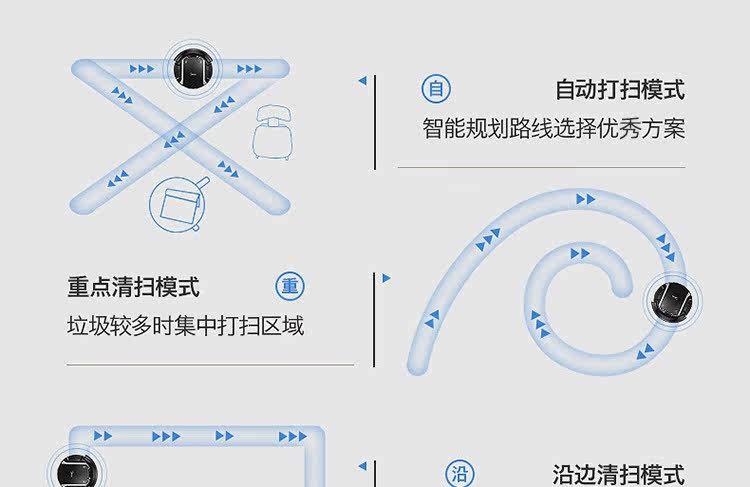 自

自动打扫模式

智能规划路线选择优秀方案

重点清扫模式

重

垃圾较多时集中打扫区域

沿

沿边清扫模式