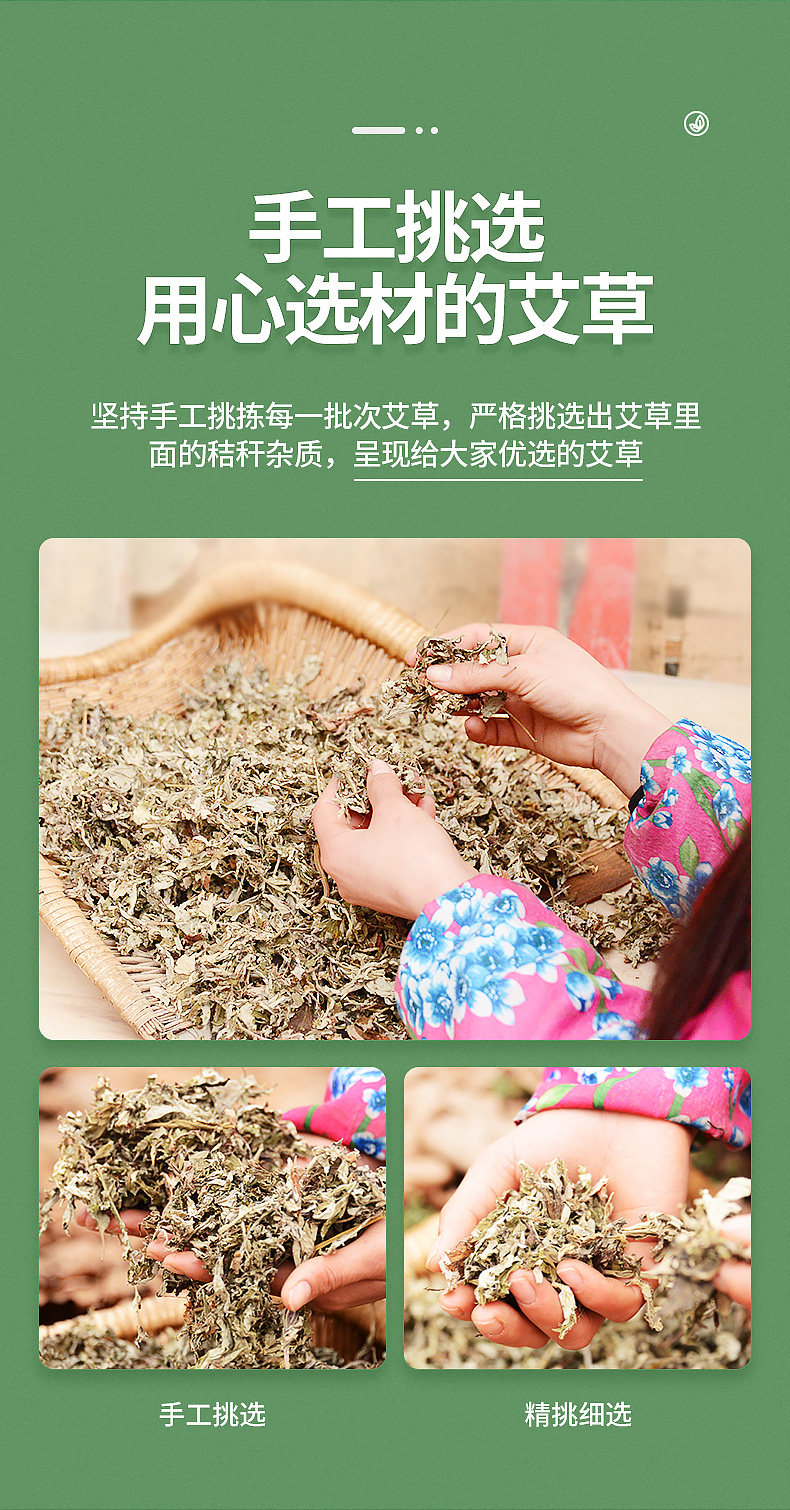 手工挑选
用心选材的艾草

坚持手工挑拣每一批次艾草，严格挑选出艾草里面的秸秆杂质，呈现给大家优选的艾草

手工挑选

精挑细选