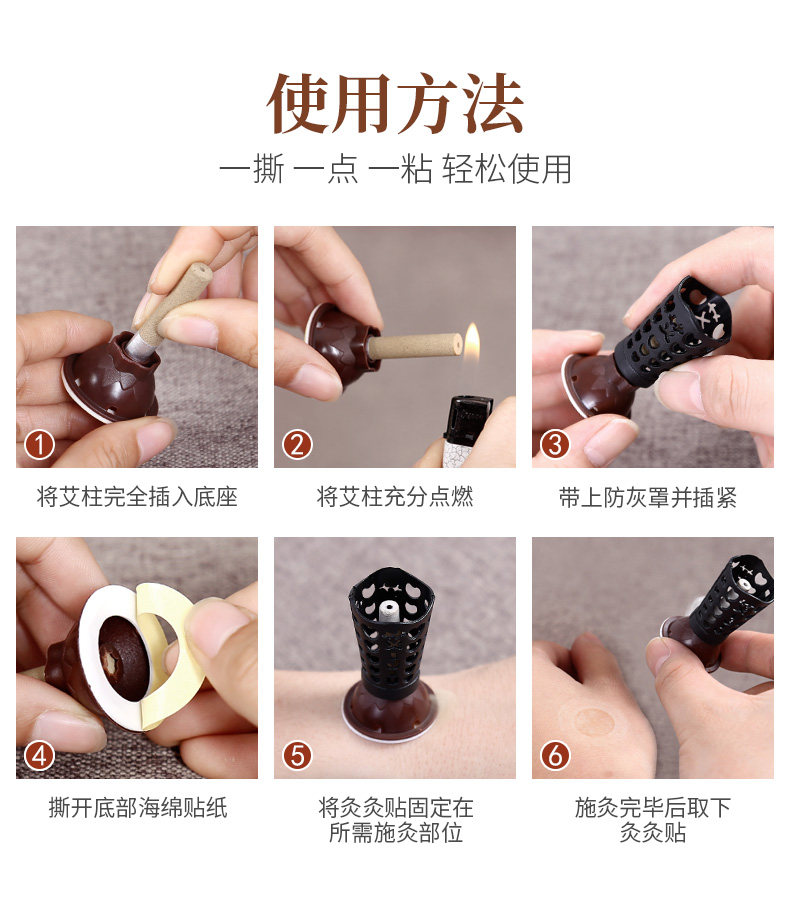 使用方法

一撕 一点 一粘 轻松使用

1
将艾柱完全插入底座

2
将艾柱充分点燃

3
带上防灰罩并插紧

4
撕开底部海绵贴纸

5
将灸灸贴固定在所需施灸部位

6
施灸完毕后取下灸灸贴