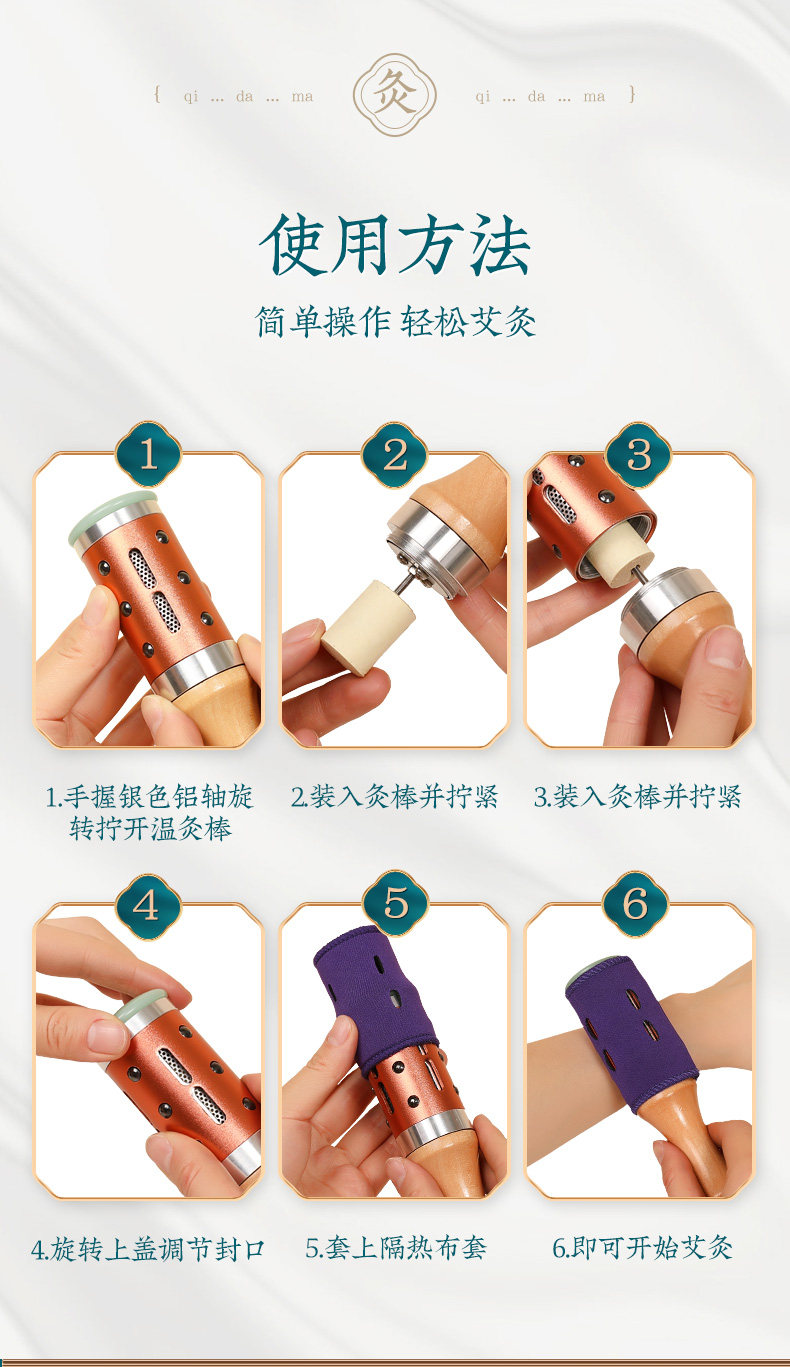 { qi ... da ... ma 灸 qi ... da ... ma }

使用方法

简单操作 轻松艾灸

1

2

3

1.手握银色铝轴旋转拧开温灸棒

2.装入灸棒并拧紧

3.装入灸棒并拧紧

4

5

6

4.旋转上盖调节封口

5.套上隔热布套

6.即可开始艾灸