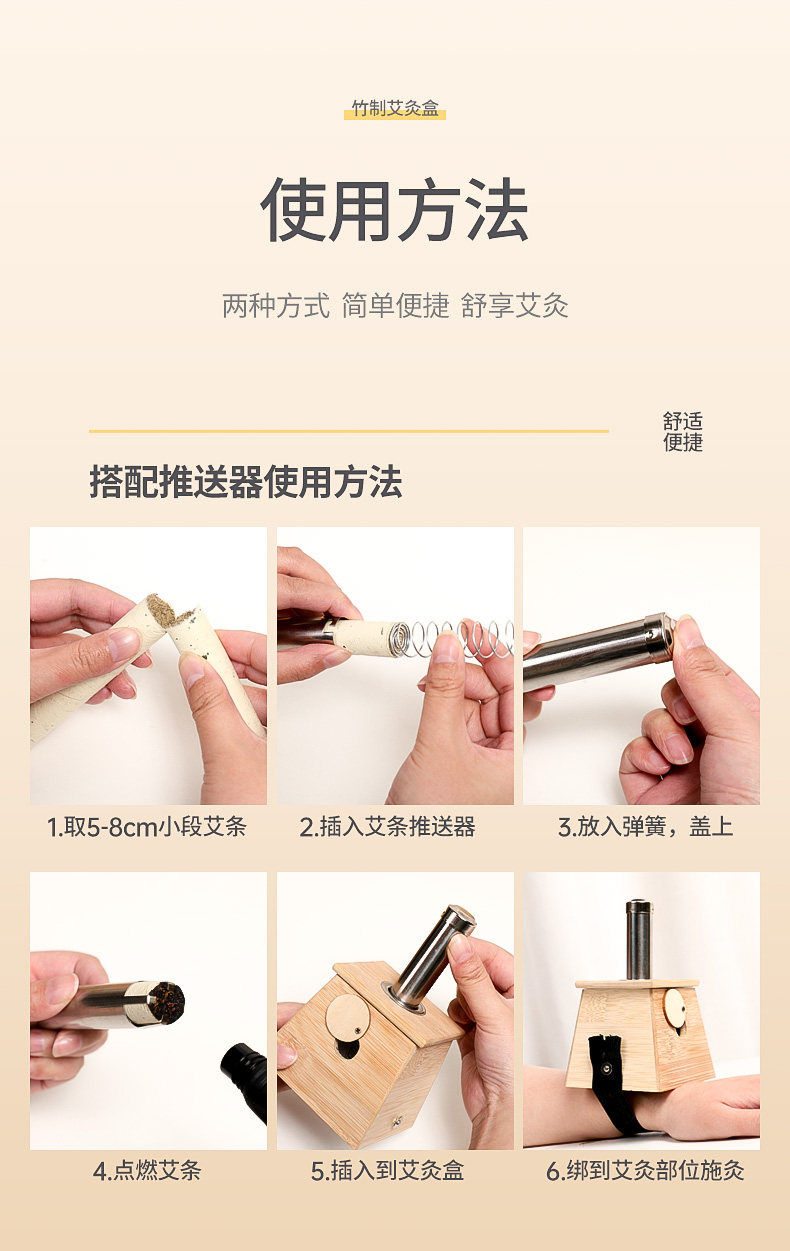 竹制艾灸盒

使用方法

两种方式 简单便捷 舒享艾灸

舒适
便捷

搭配推送器使用方法

1.取5-8cm小段艾条

2.插入艾条推送器

3.放入弹簧，盖上

4.点燃艾条

5.插入到艾灸盒

6.绑到艾灸部位施灸