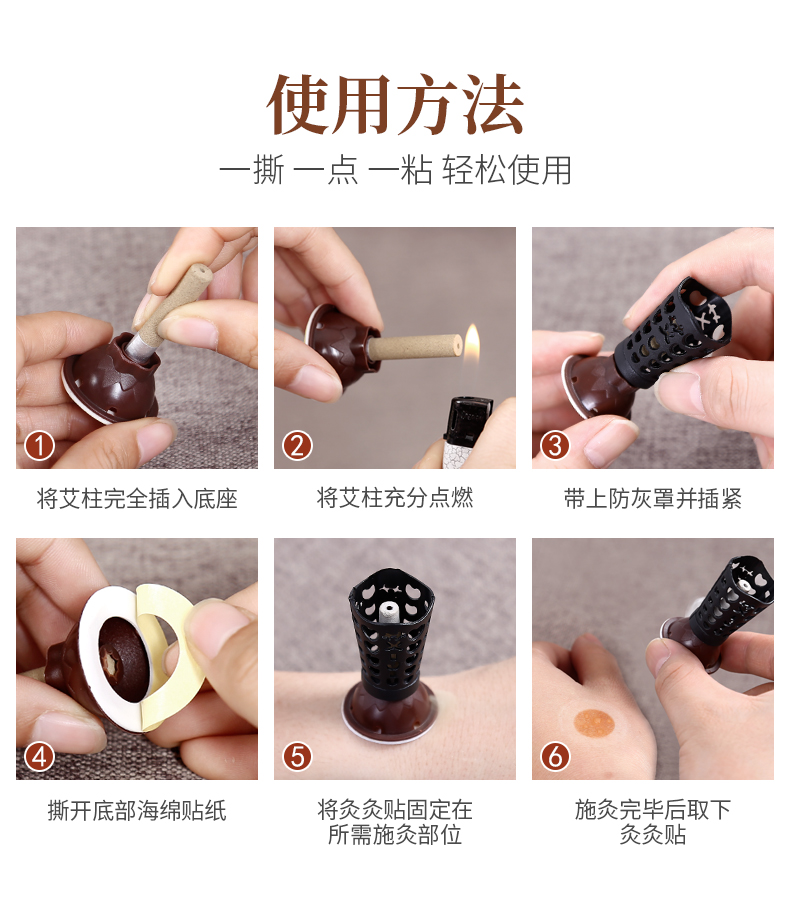 使用方法
一撕 一点 一粘 轻松使用

1
将艾柱完全插入底座

2
将艾柱充分点燃

3
带上防灰罩并插紧

4
撕开底部海绵贴纸

5
将灸灸贴固定在所需施灸部位

6
施灸完毕后取下灸灸贴