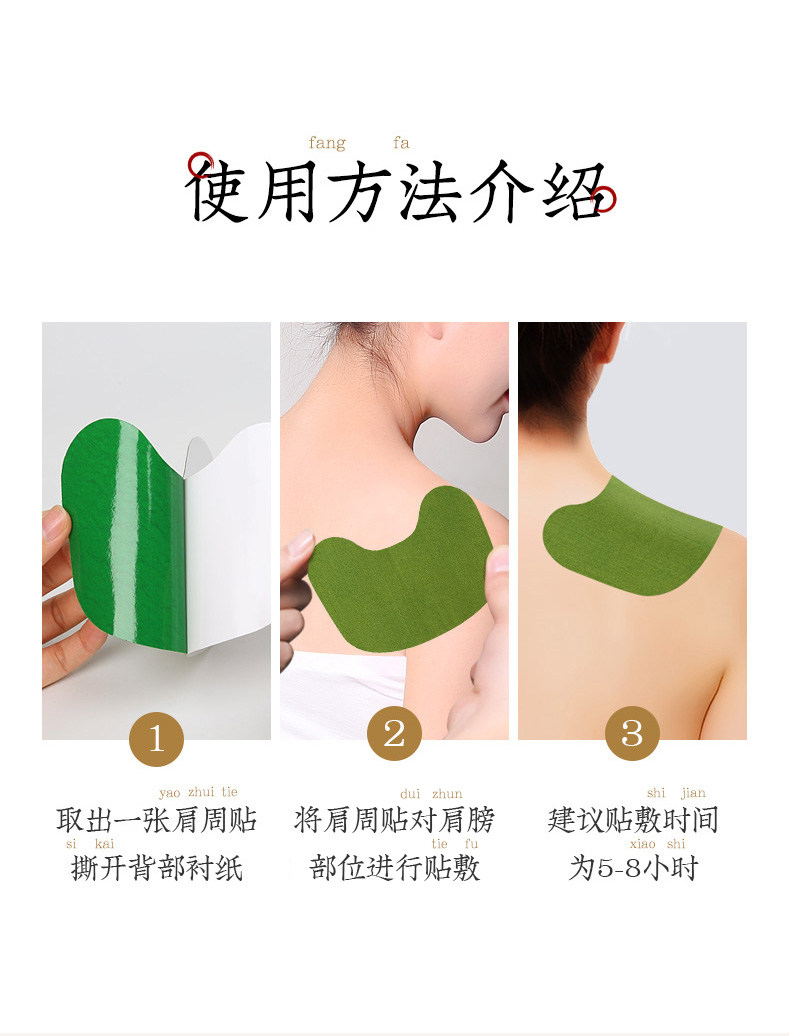 fang fa
使用方法介绍

1
yao zhui tie
取出一张肩周贴
si kai
撕开背部衬纸

2
dui zhun
将肩周贴对肩膀
tie fu
部位进行贴敷

3
shi jian
建议贴敷时间
xiao shi
为5-8小时