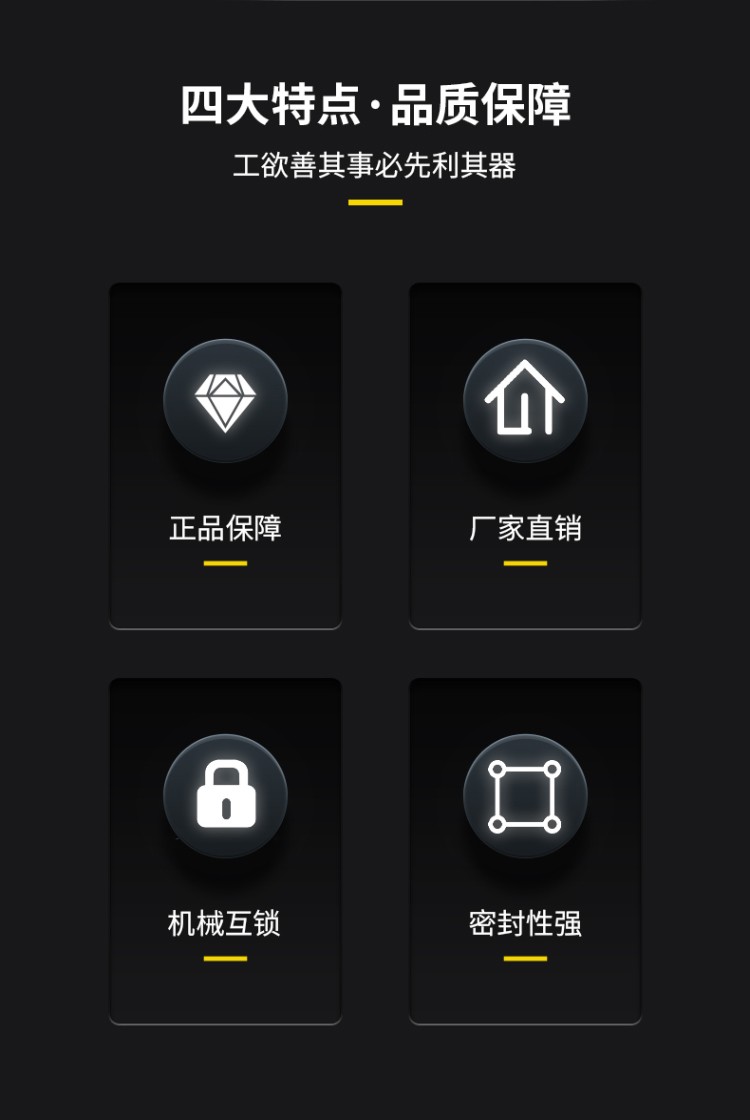 四大特点·品质保障

工欲善其事必先利其器

正品保障

厂家直销

机械互锁

密封性强