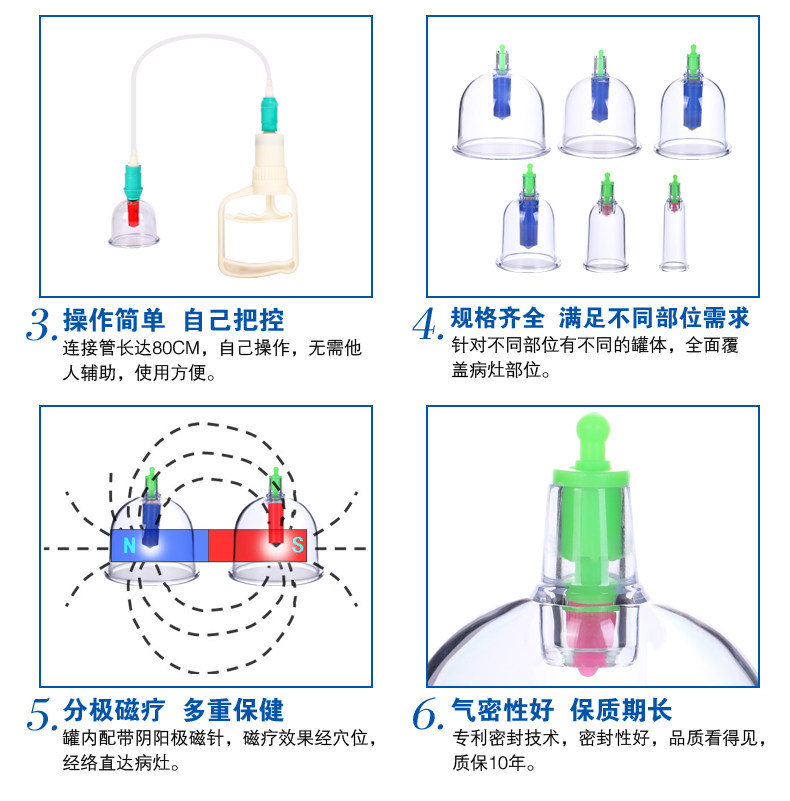 3. 操作简单 自己把控
连接管长达80CM，自己操作，无需他人辅助，使用方便。

4. 规格齐全 满足不同部位需求
针对不同部位有不同的罐体，全面覆盖病灶部位。

N S

5. 分极磁疗 多重保健
罐内配带阴阳极磁针，磁疗效果经穴位，经络直达病灶。

6. 气密性好 保质期长
专利密封技术，密封性好，品质看得见，质保10年。