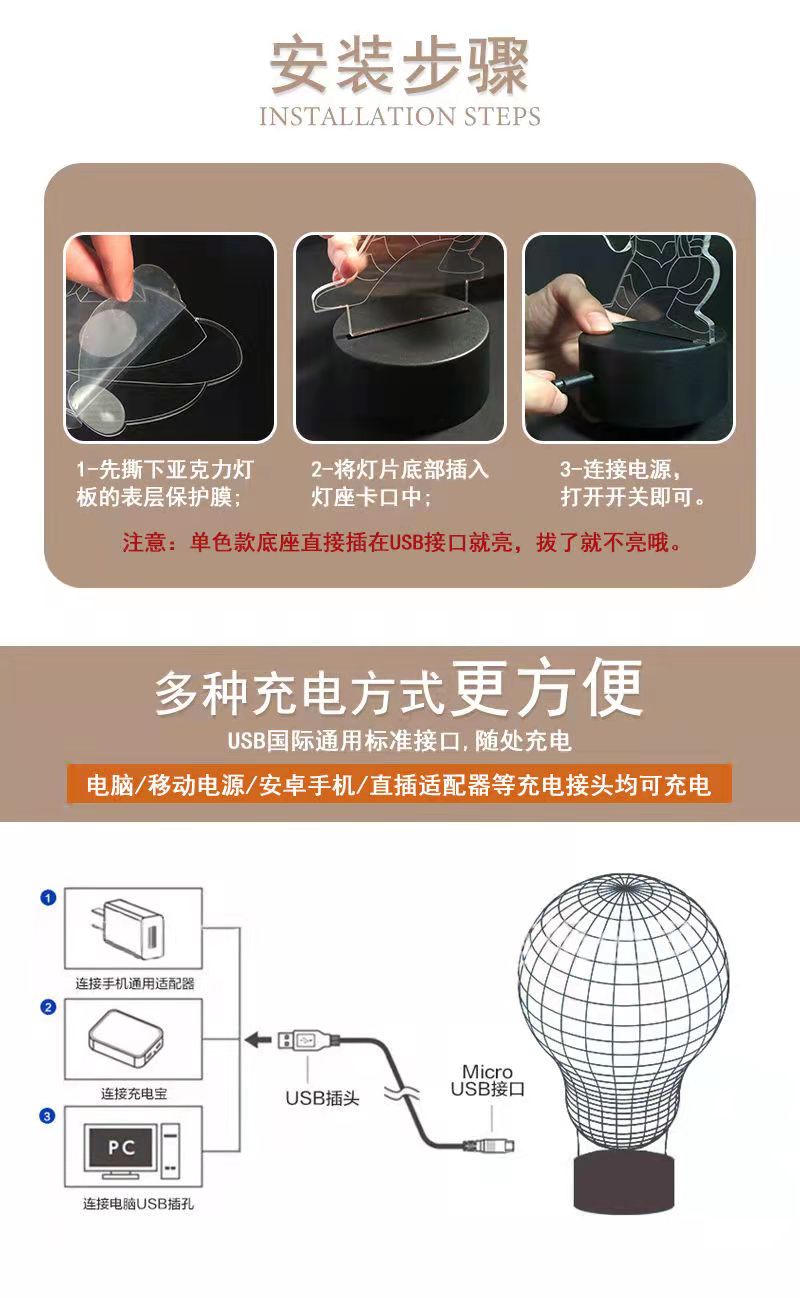 安装步骤
INSTALLATION STEPS

1-先撕下亚克力灯板的表层保护膜；

2-将灯片底部插入灯座卡口中；

3-连接电源，打开开关即可。

注意：单色款底座直接插在USB接口就亮，拔了就不亮哦。

多种充电方式更方便
USB国际通用标准接口,随处充电
电脑/移动电源/安卓手机/直插适配器等充电接头均可充电

1
连接手机通用适配器
2
连接充电宝
3
PC
连接电脑USB插孔

USB插头
Micro USB接口