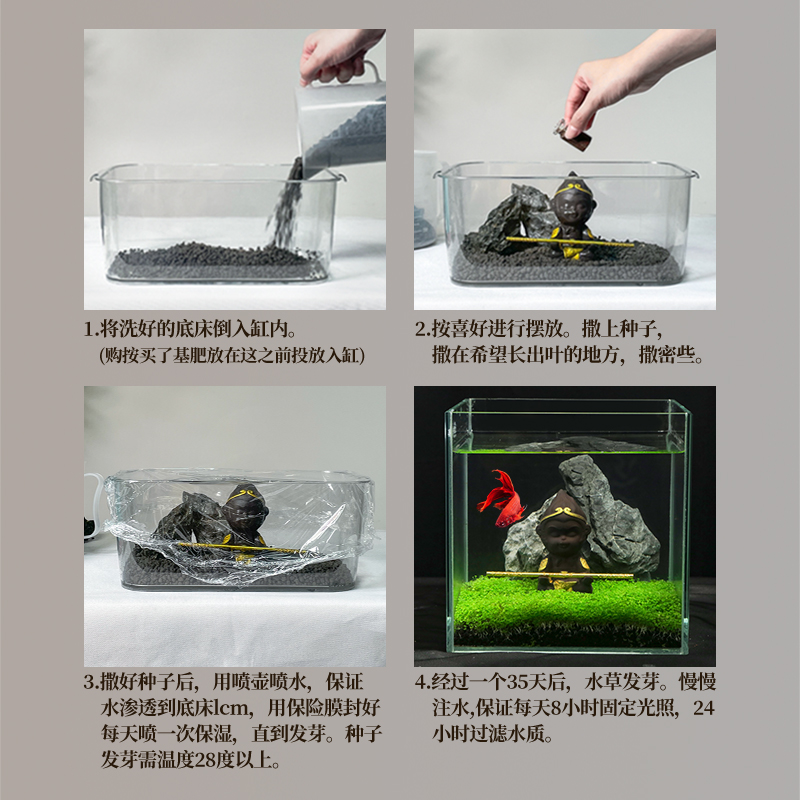 1.将洗好的底床倒入缸内。
(购按买了基肥放在这之前投放入缸)

2.按喜好进行摆放。撒上种子，撒在希望长出叶的地方，撒密些。

3.撒好种子后，用喷壶喷水，保证水渗透到底床lcm，用保险膜封好每天喷一次保湿，直到发芽。种子发芽需温度28度以上。

4.经过一个35天后，水草发芽。慢慢注水,保证每天8小时固定光照，24小时过滤水质。