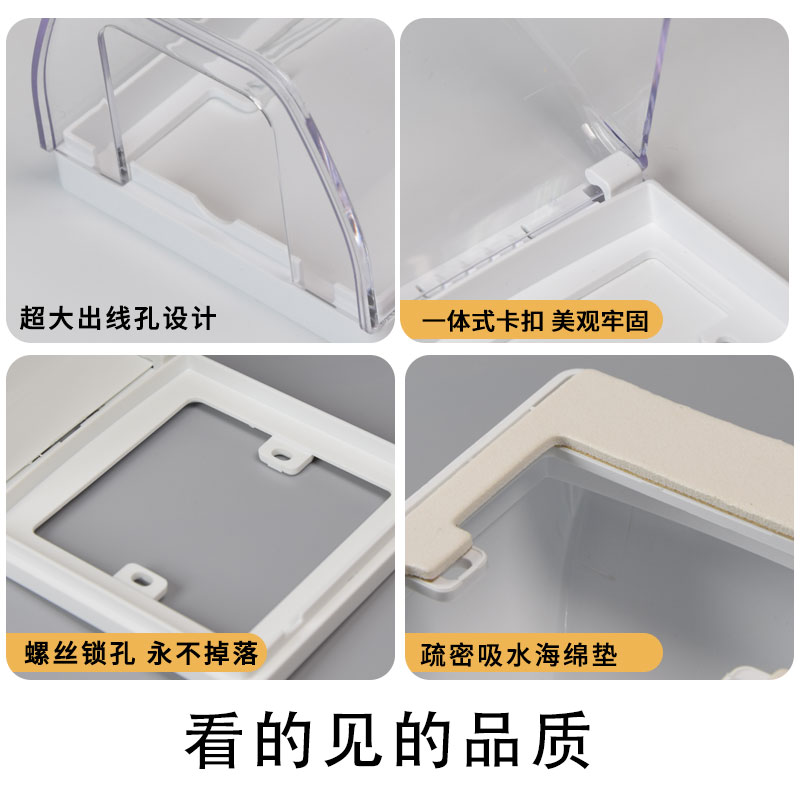 超大出线孔设计

一体式卡扣 美观牢固

螺丝锁孔 永不掉落

疏密吸水海绵垫

看的见的品质