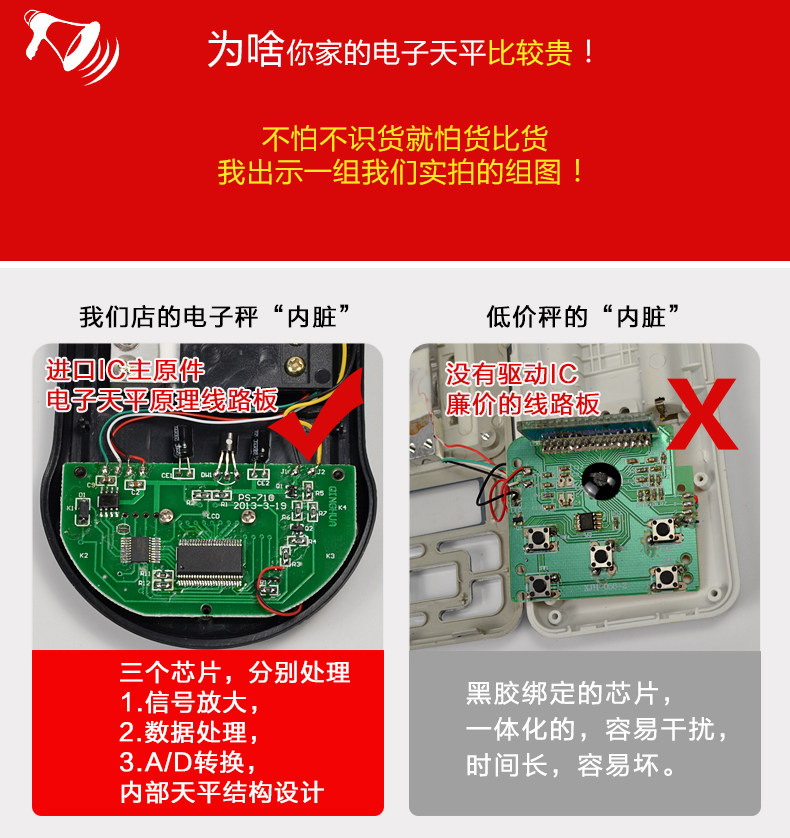 为啥你家的电子天平比较贵！

不怕不识货就怕货比货
我出示一组我们实拍的组图！

我们店的电子秤“内脏”

进口IC主原件
电子天平原理线路板

PS-710
2013-3-19

三个芯片，分别处理
1.信号放大，
2.数据处理，
3.A/D转换，
内部天平结构设计

低价秤的“内脏”

没有驱动IC
廉价的线路板

X

黑胶绑定的芯片，
一体化的，容易干扰，
时间长，容易坏。