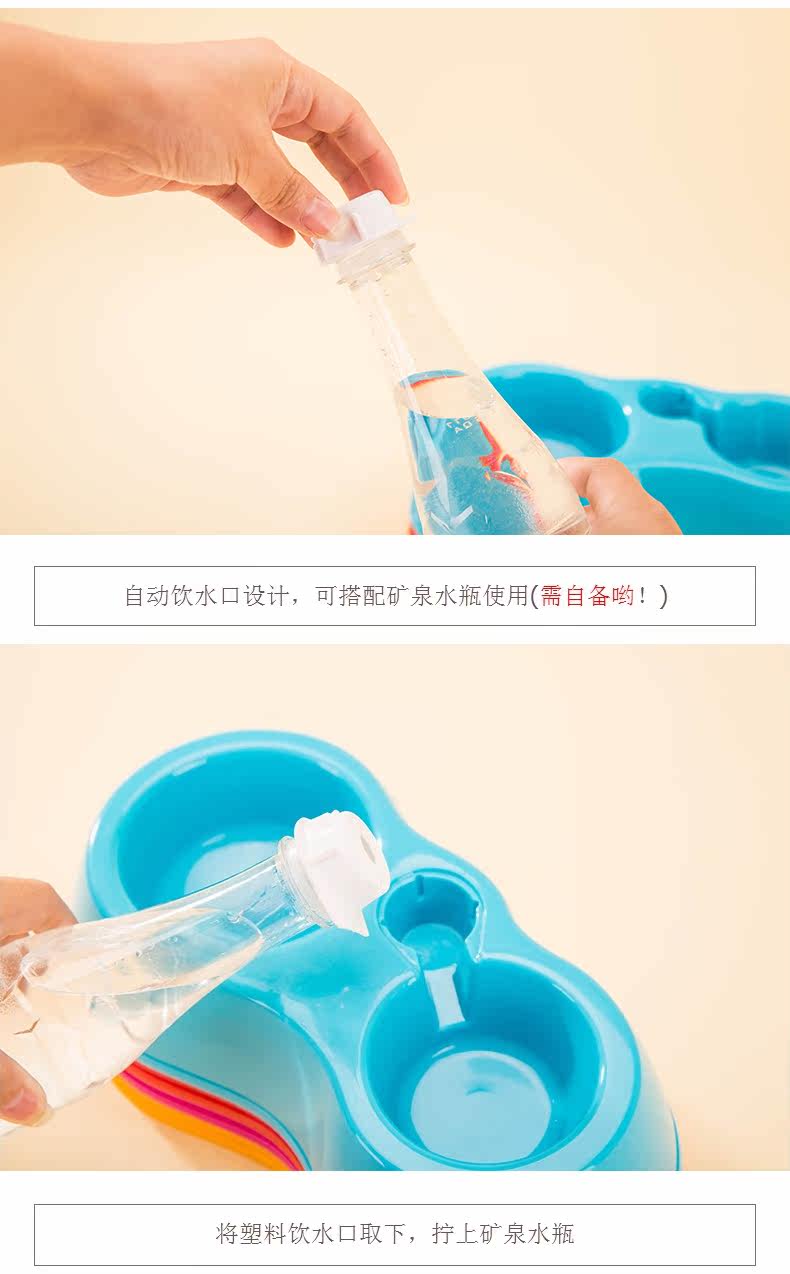 自动饮水口设计，可搭配矿泉水瓶使用(需自备哟！)

将塑料饮水口取下，拧上矿泉水瓶