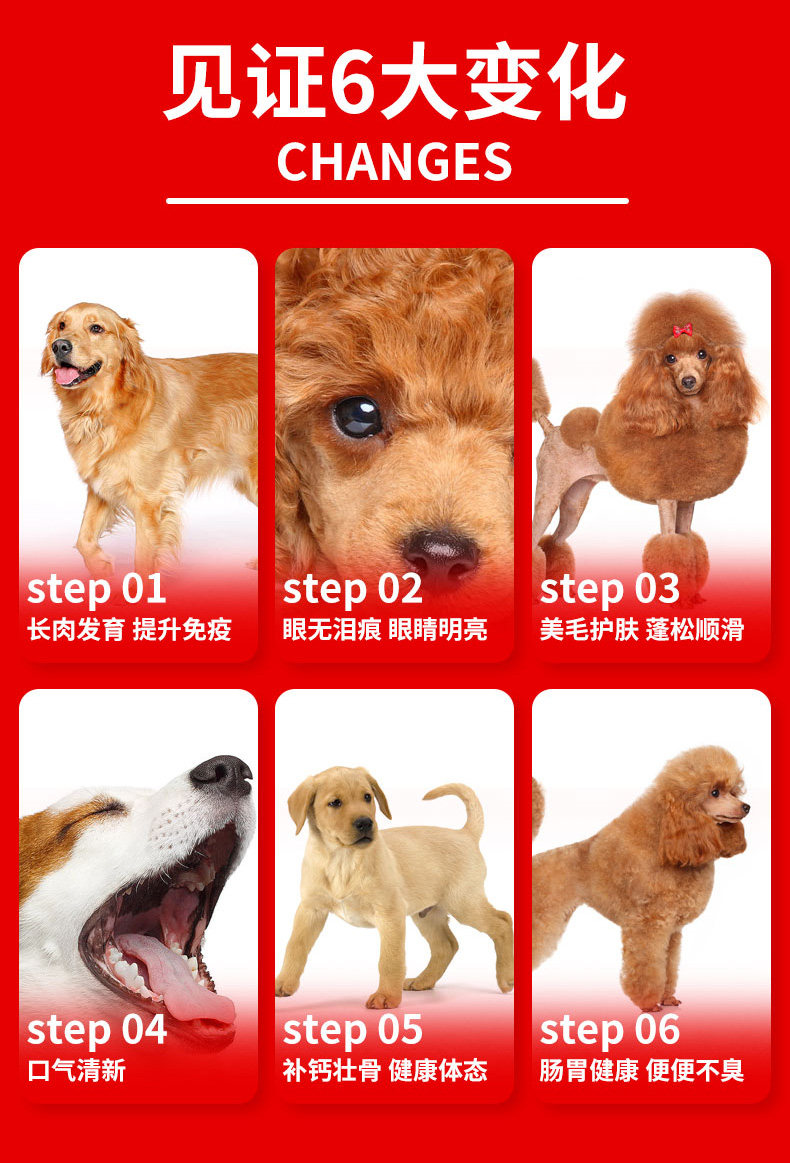 见证6大变化
CHANGES

step 01
长肉发育 提升免疫

step 02
眼无泪痕 眼睛明亮

step 03
美毛护肤 蓬松顺滑

step 04
口气清新

step 05
补钙壮骨 健康体态

step 06
肠胃健康 便便不臭