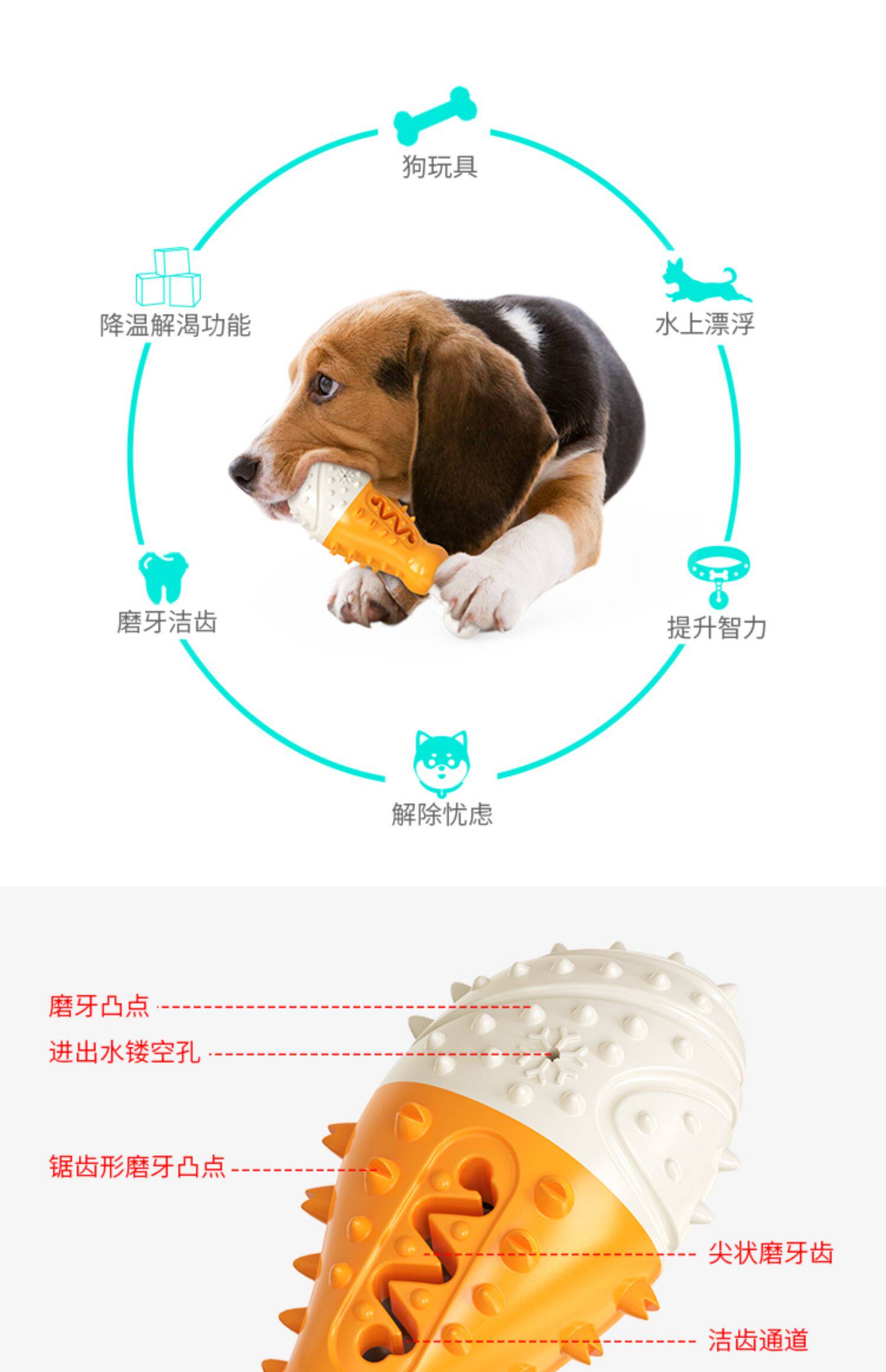 狗玩具

降温解渴功能

水上漂浮

磨牙洁齿

提升智力

解除忧虑

磨牙凸点

进出水镂空孔

锯齿形磨牙凸点

尖状磨牙齿

洁齿通道