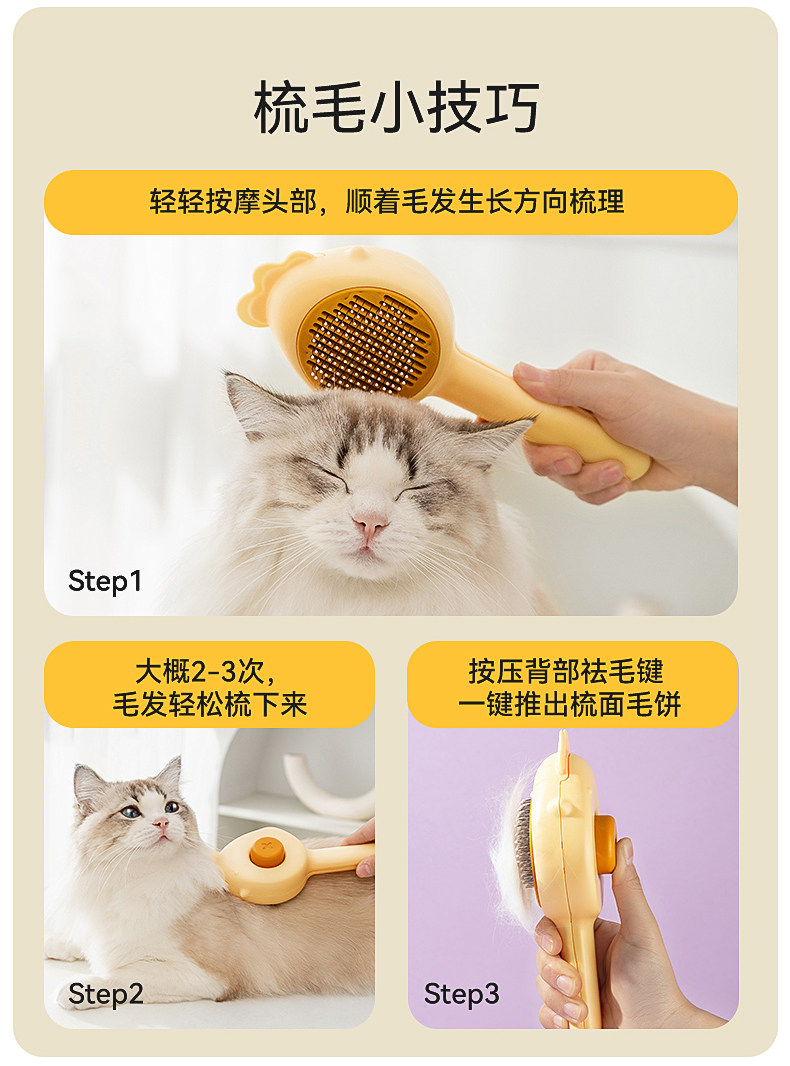 梳毛小技巧

轻轻按摩头部，顺着毛发生长方向梳理

Step1

大概2-3次，
毛发轻松梳下来

Step2

按压背部祛毛键
一键推出梳面毛饼

Step3