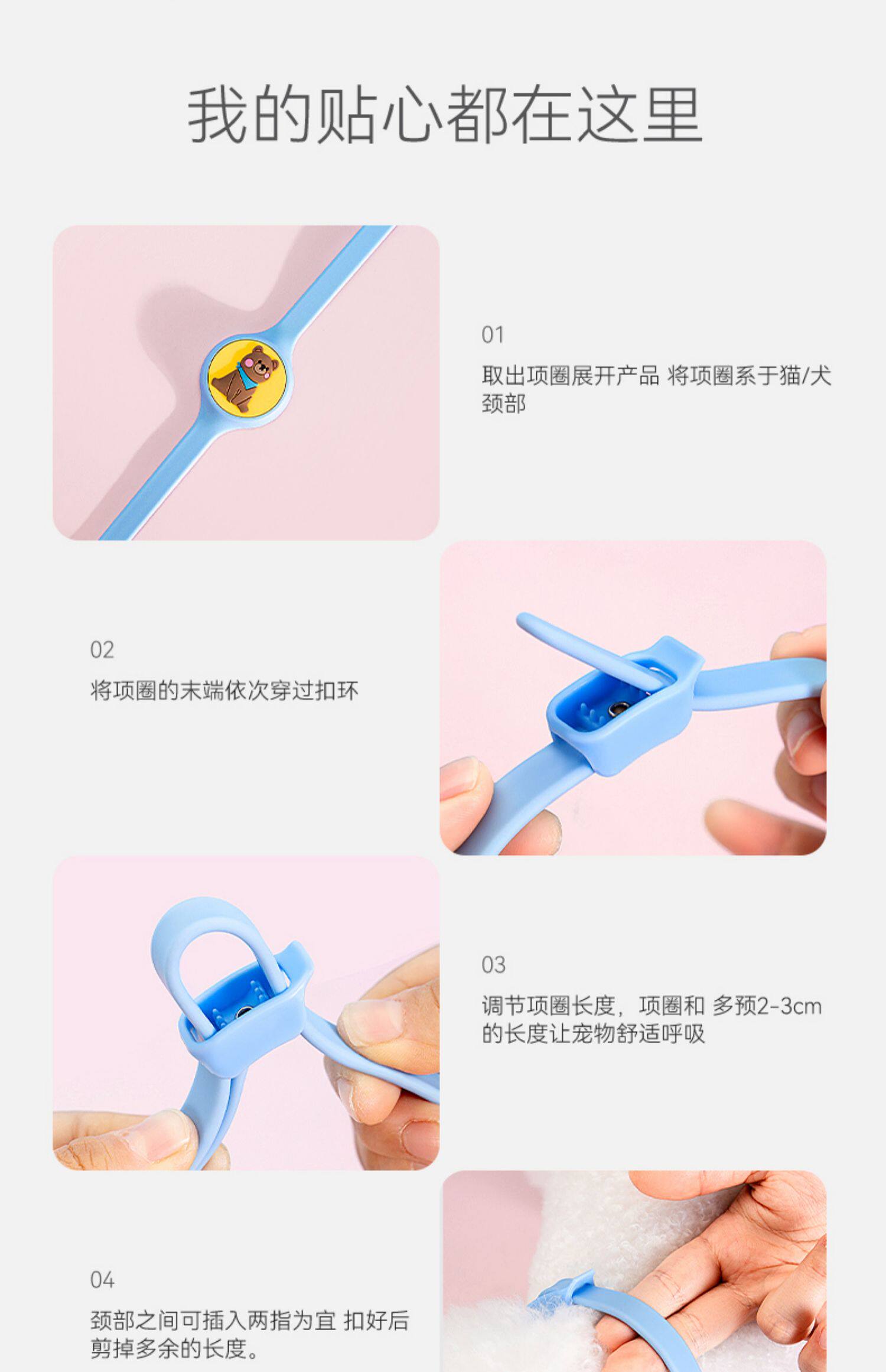 我的贴心都在这里

01

取出项圈展开产品 将项圈系于猫/犬颈部

02

将项圈的末端依次穿过扣环

03

调节项圈长度，项圈和 多预2-3cm的长度让宠物舒适呼吸

04

颈部之间可插入两指为宜 扣好后剪掉多余的长度。