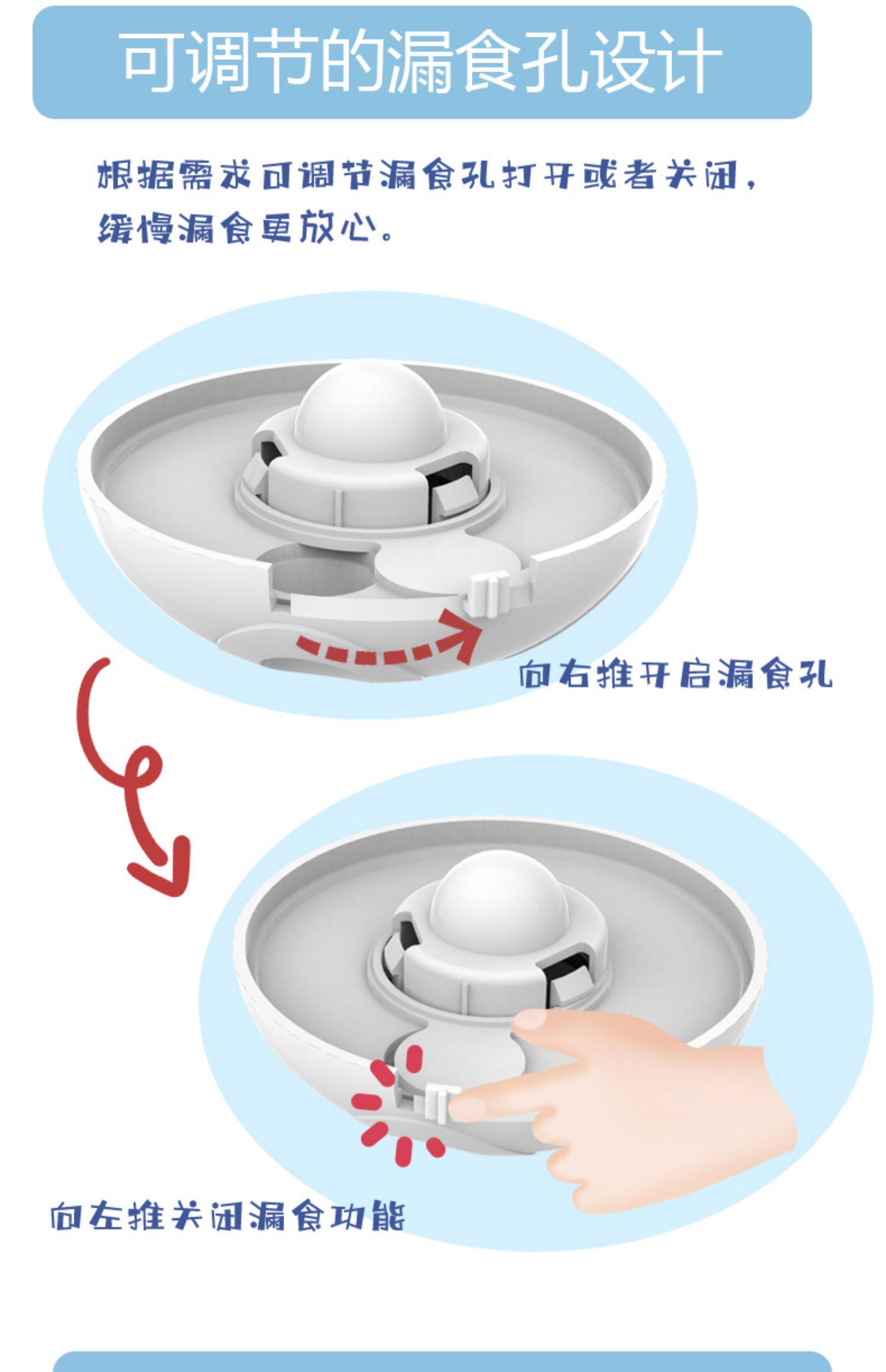 可调节的漏食孔设计

根据需求可调节漏食孔打开或者关闭，缓慢漏食更放心。

向右推开启漏食孔

向左推关闭漏食功能