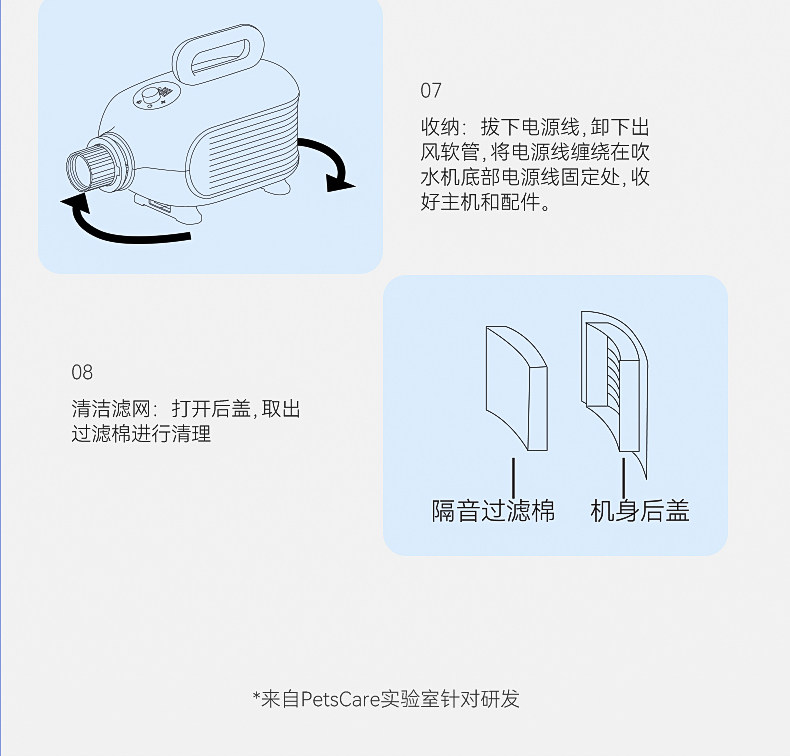 07

收纳：拔下电源线，卸下出风软管，将电源线缠绕在吹水机底部电源线固定处，收好主机和配件。

08

清洁滤网：打开后盖，取出过滤棉进行清理

隔音过滤棉

机身后盖

*来自PetsCare实验室针对研发