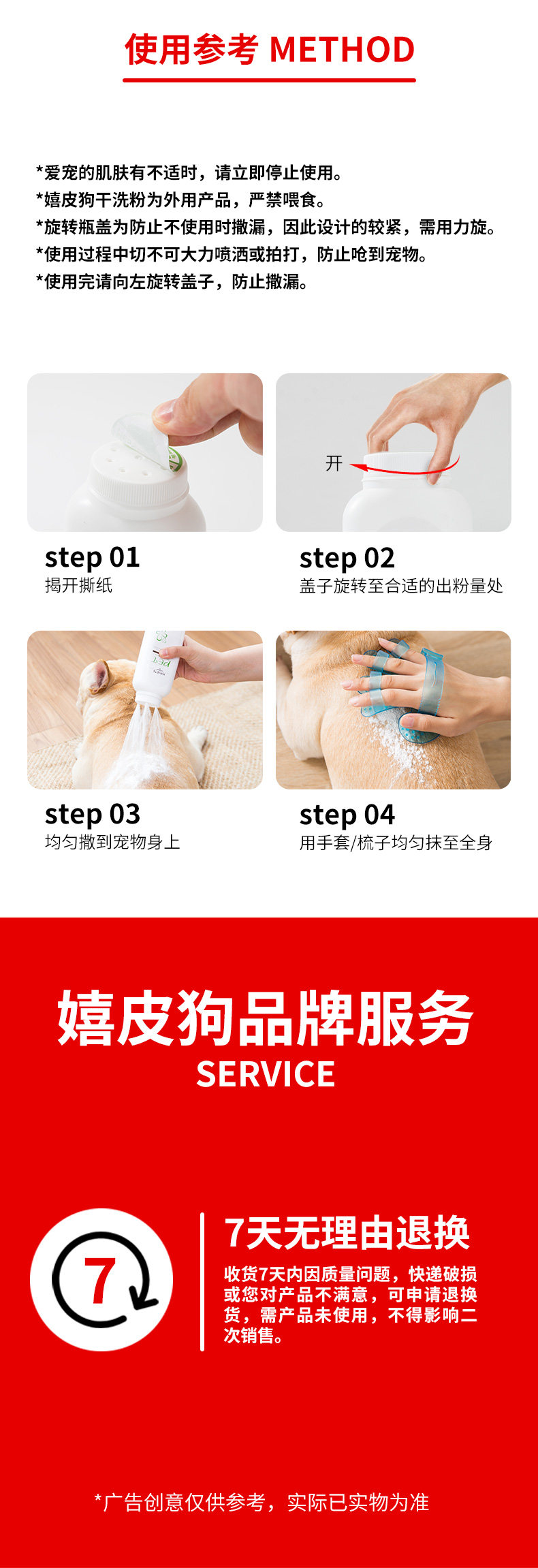 使用参考 METHOD

*爱宠的肌肤有不适时，请立即停止使用。
*嬉皮狗干洗粉为外用产品，严禁喂食。
*旋转瓶盖为防止不使用时撒漏，因此设计的较紧，需用力旋。
*使用过程中切不可大力喷洒或拍打，防止呛到宠物。
*使用完请向左旋转盖子，防止撒漏。

开

step 01
揭开撕纸

step 02
盖子旋转至合适的出粉量处

step 03
均匀撒到宠物身上

step 04
用手套/梳子均匀抹至全身

嬉皮狗品牌服务
SERVICE

7

7天无理由退换
收货7天内因质量问题，快递破损或您对产品不满意，可申请退换货，需产品未使用，不得影响二次销售。

*广告创意仅供参考，实际已实物为准