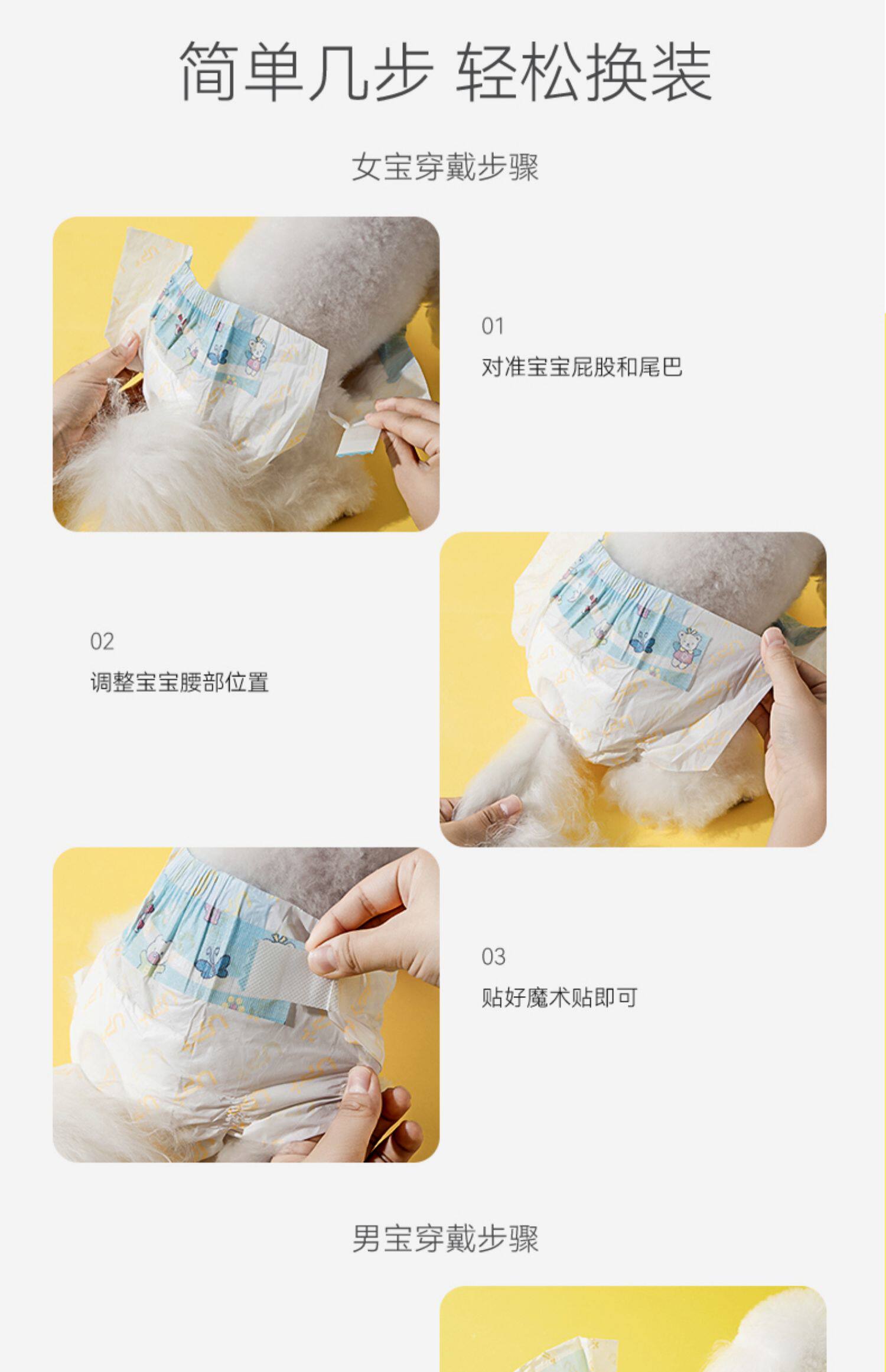 简单几步 轻松换装

女宝穿戴步骤

01
对准宝宝屁股和尾巴

02
调整宝宝腰部位置

03
贴好魔术贴即可

男宝穿戴步骤