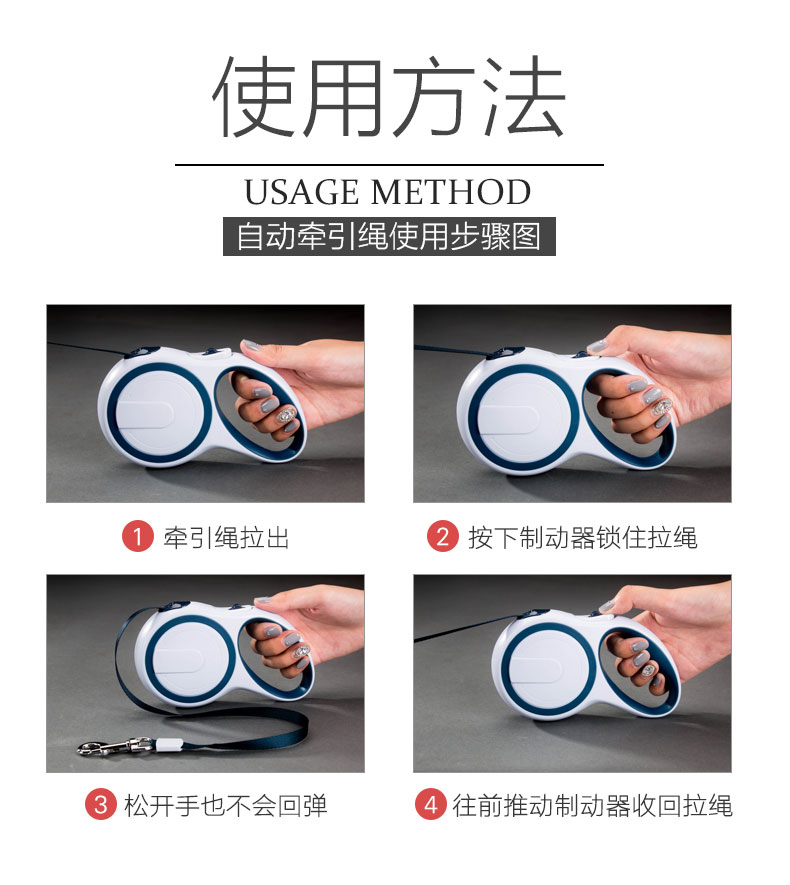 使用方法

USAGE METHOD

自动牵引绳使用步骤图

1 牵引绳拉出

2 按下制动器锁住拉绳

3 松开手也不会回弹

4 往前推动制动器收回拉绳