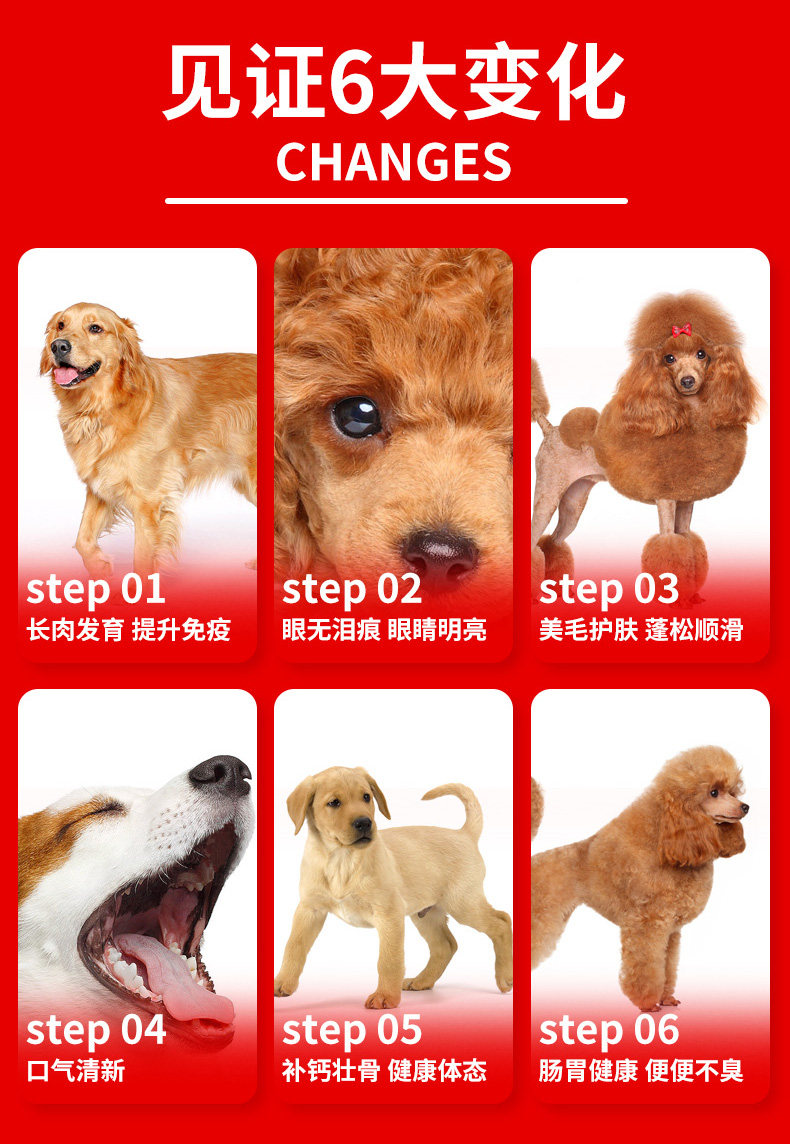 见证6大变化
CHANGES

step 01
长肉发育 提升免疫

step 02
眼无泪痕 眼睛明亮

step 03
美毛护肤 蓬松顺滑

step 04
口气清新

step 05
补钙壮骨 健康体态

step 06
肠胃健康 便便不臭