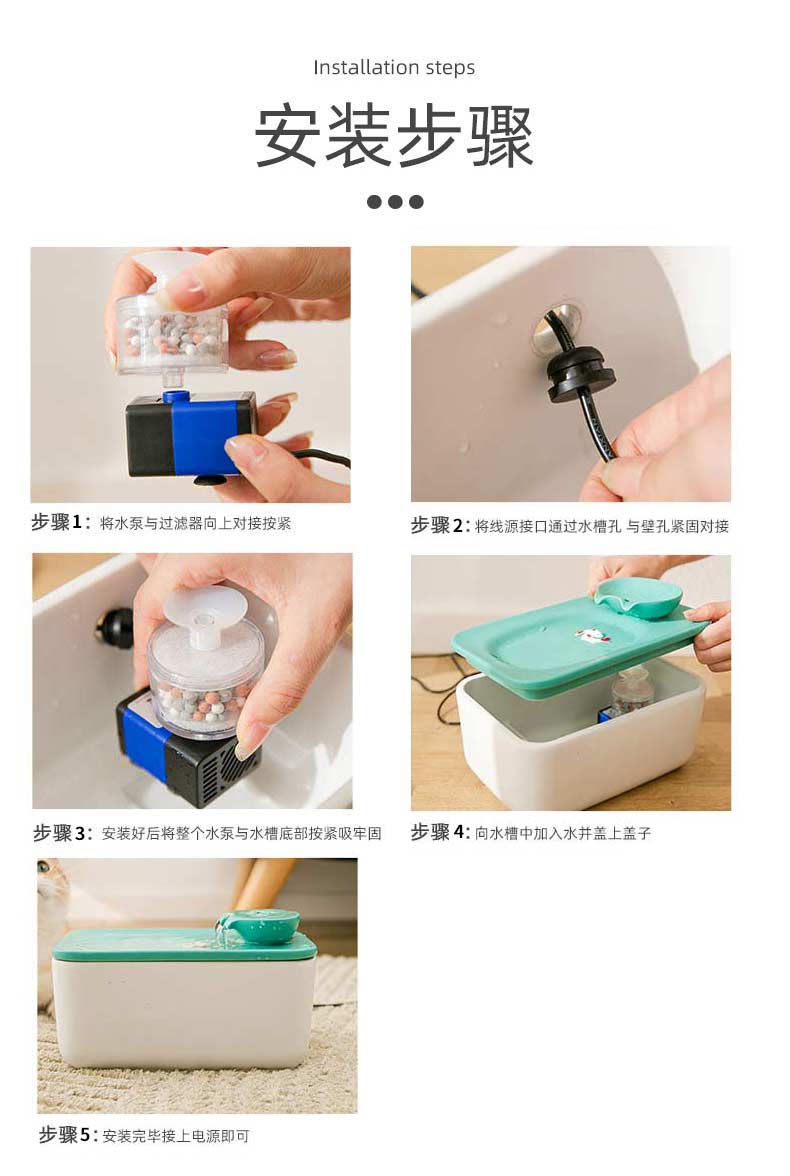 Installation steps

安装步骤

步骤1：将水泵与过滤器向上对接按紧

步骤2：将线源接口通过水槽孔 与壁孔紧固对接

步骤3：安装好后将整个水泵与水槽底部按紧吸牢固

步骤4：向水槽中加入水并盖上盖子

步骤5：安装完毕接上电源即可